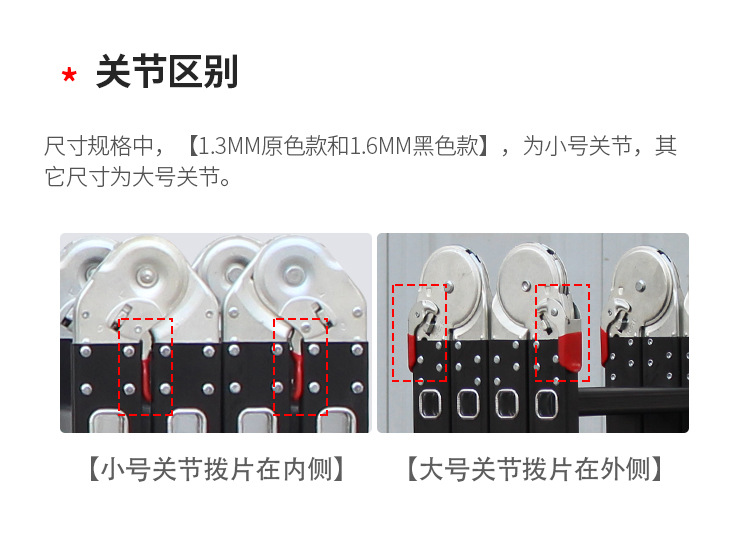 * 关节区别

尺寸规格中，【1.3MM原色款和1.6MM黑色款】，为小号关节，其它尺寸为大号关节。

【小号关节拨片在内侧】

【大号关节拨片在外侧】