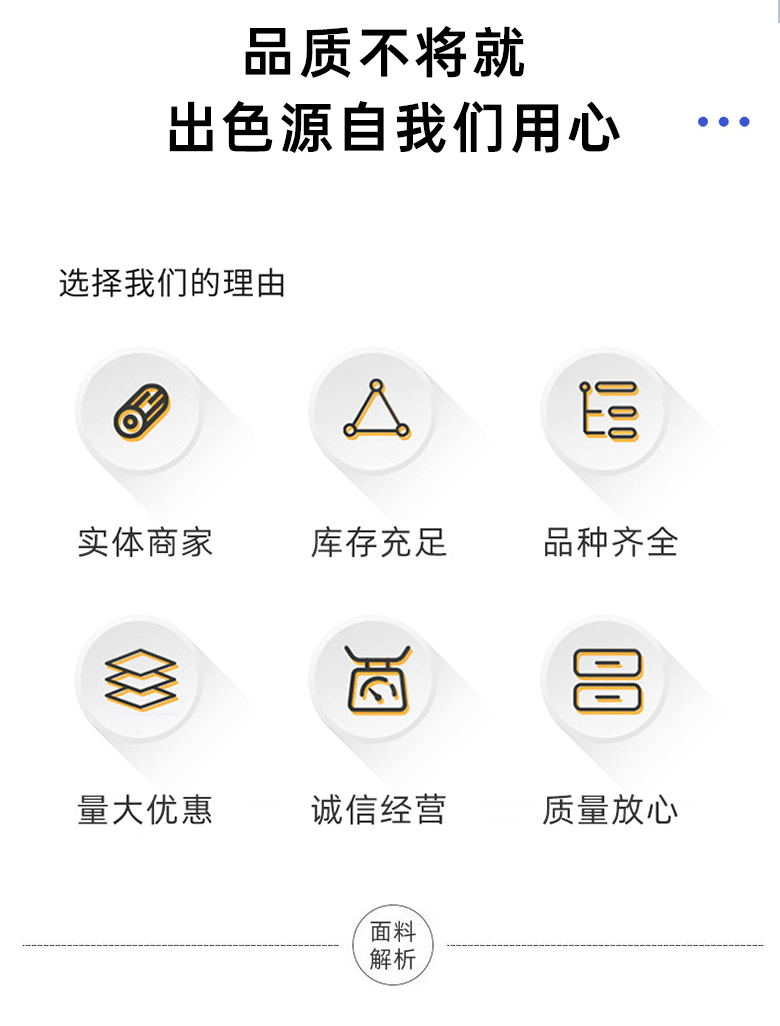 品质不将就
出色源自我们用心

选择我们的理由

实体商家 库存充足 品种齐全

量大优惠 诚信经营 质量放心

面料
解析