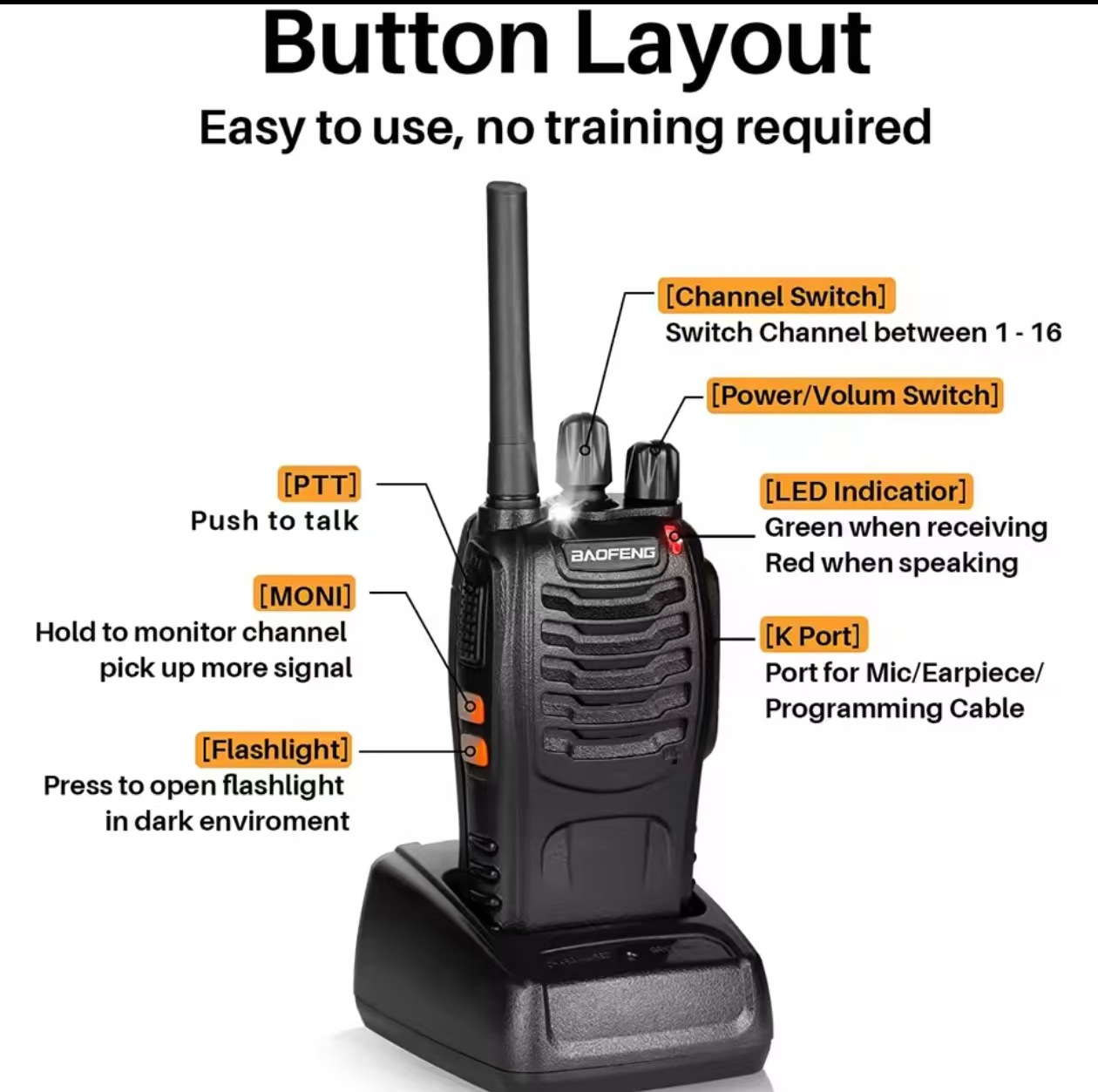 Button Layout

Easy to use, no training required

[Channel Switch]
Switch Channel between 1 - 16

[Power/Volum Switch]

[PTT]
Push to talk

[LED Indicatior]
Green when receiving
Red when speaking

BAOFENG

[MONI]
Hold to monitor channel
pick up more signal

[K Port]
Port for Mic/Earpiece/
Programming Cable

[Flashlight]
Press to open flashlight
in dark enviroment