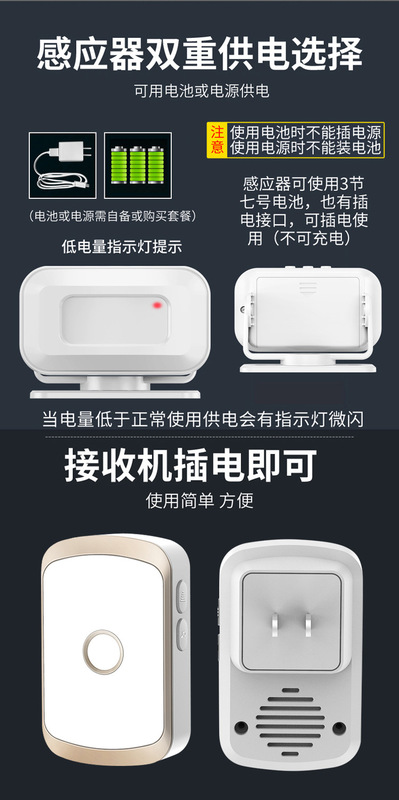 感应器双重供电选择

可用电池或电源供电

注意 使用电池时不能插电源
使用电源时不能装电池

（电池或电源需自备或购买套餐）

感应器可使用3节七号电池，也有插电接口，可插电使用（不可充电）

低电量指示灯提示

当电量低于正常使用供电会有指示灯微闪

接收机插电即可

使用简单 方便