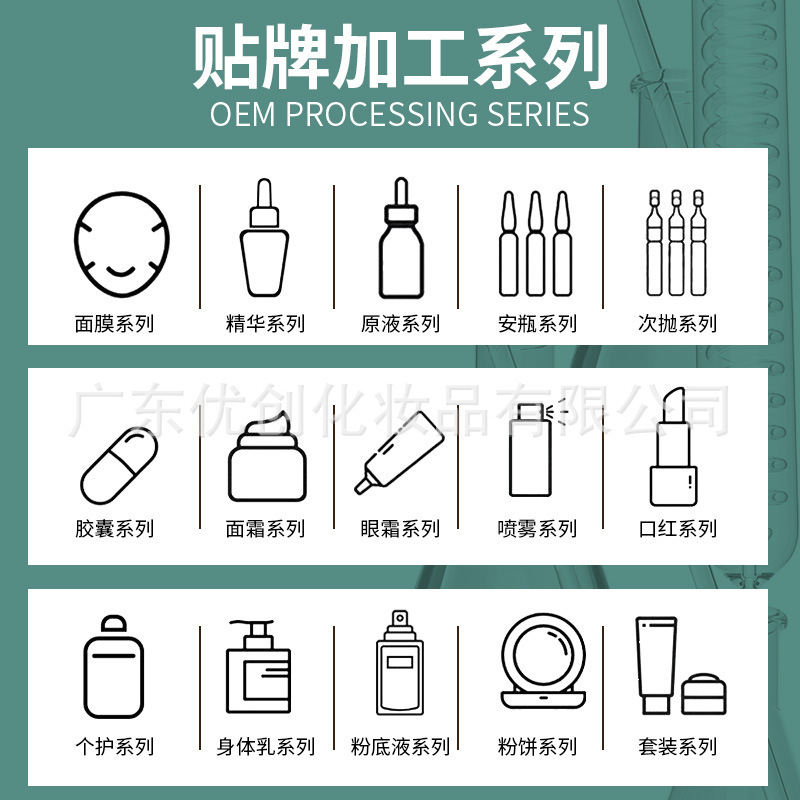 贴牌加工系列
OEM PROCESSING SERIES

面膜系列
精华系列
原液系列
安瓶系列
次抛系列

广东优创化妆品有限公司

胶囊系列
面霜系列
眼霜系列
喷雾系列
口红系列

个护系列
身体乳系列
粉底液系列
粉饼系列
套装系列