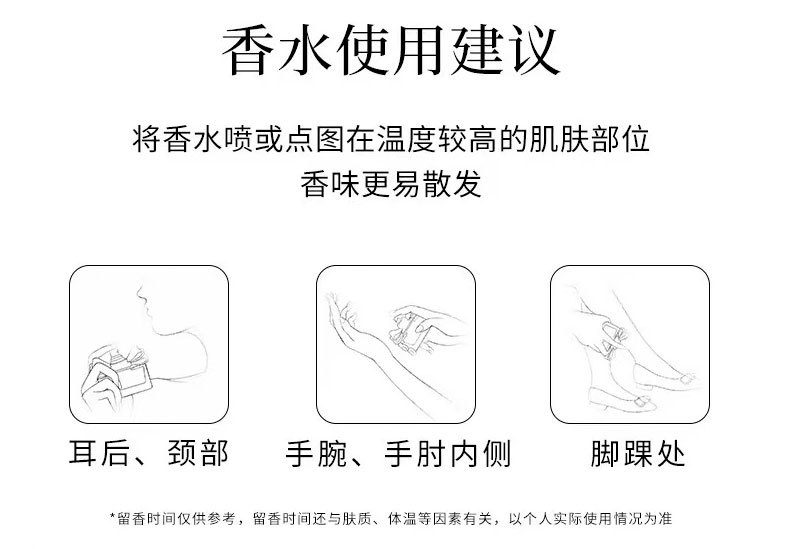 香水使用建议

将香水喷或点图在温度较高的肌肤部位
香味更易散发

耳后、颈部

手腕、手肘内侧

脚踝处

*留香时间仅供参考，留香时间还与肤质、体温等因素有关，以个人实际使用情况为准