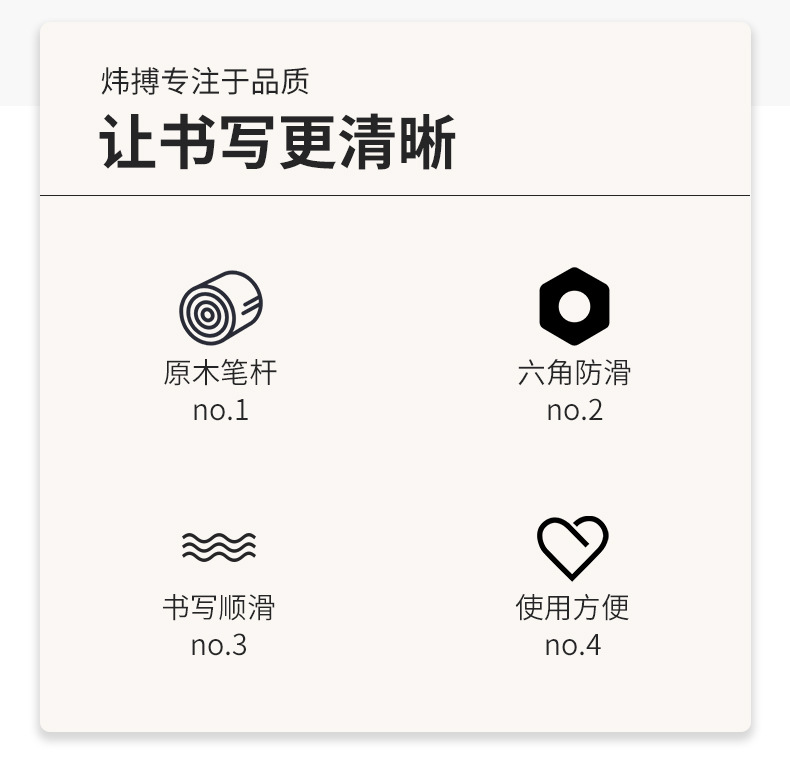 炜搏专注于品质

让书写更清晰

原木笔杆
no.1

六角防滑
no.2

书写顺滑
no.3

使用方便
no.4