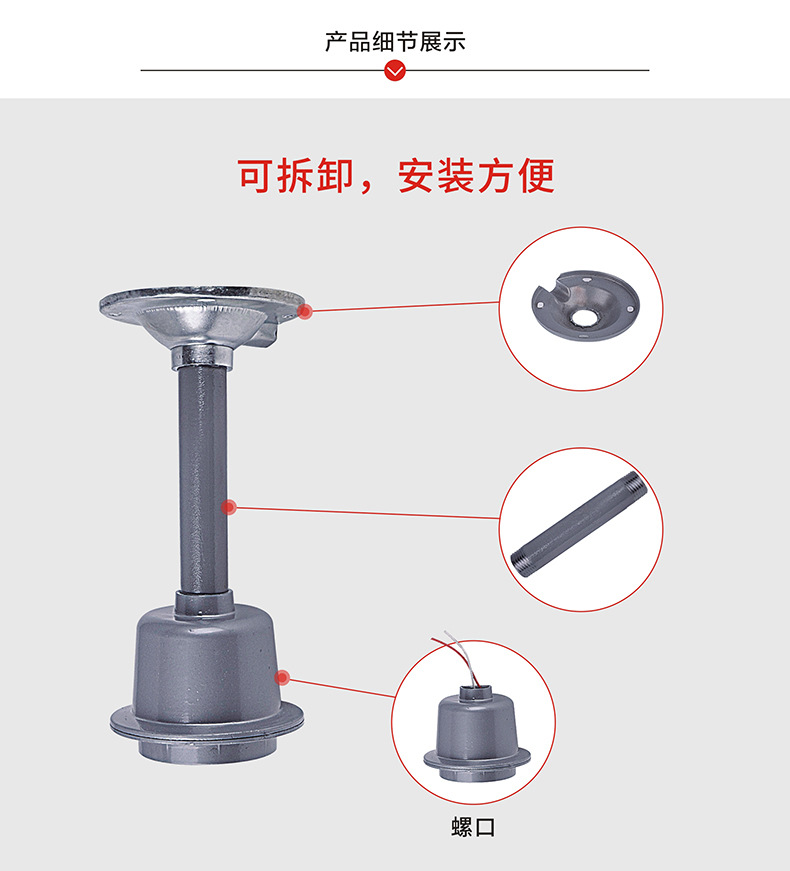 产品细节展示

可拆卸，安装方便

螺口