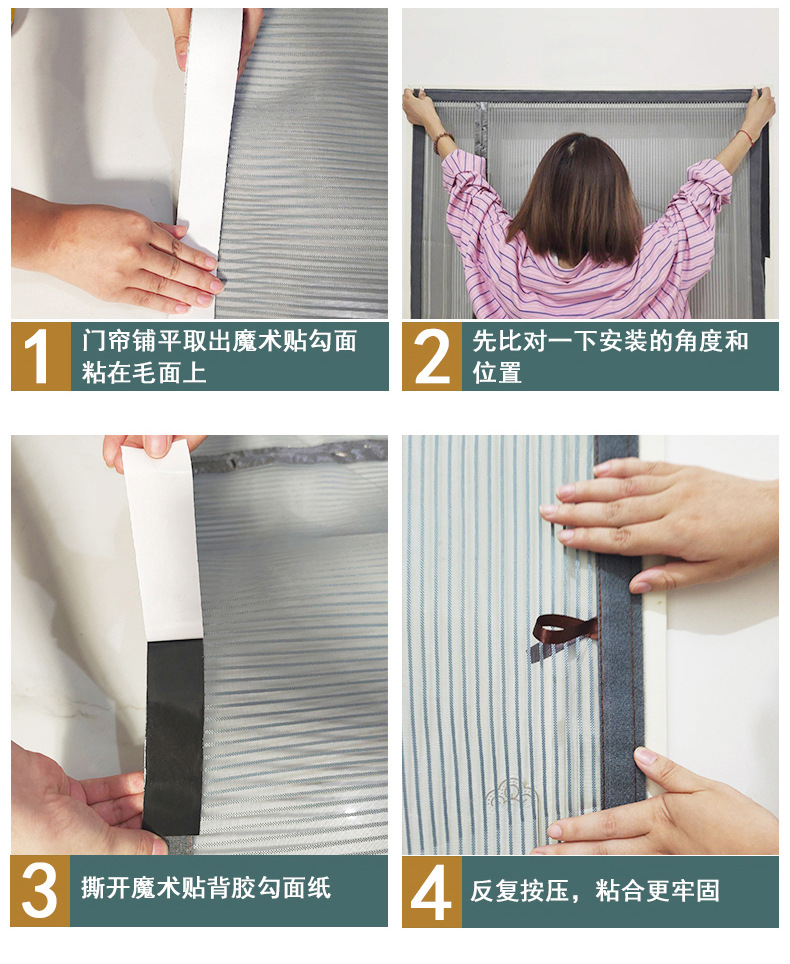 1 门帘铺平取出魔术贴勾面粘在毛面上

2 先比对一下安装的角度和位置

3 撕开魔术贴背胶勾面纸

4 反复按压，粘合更牢固