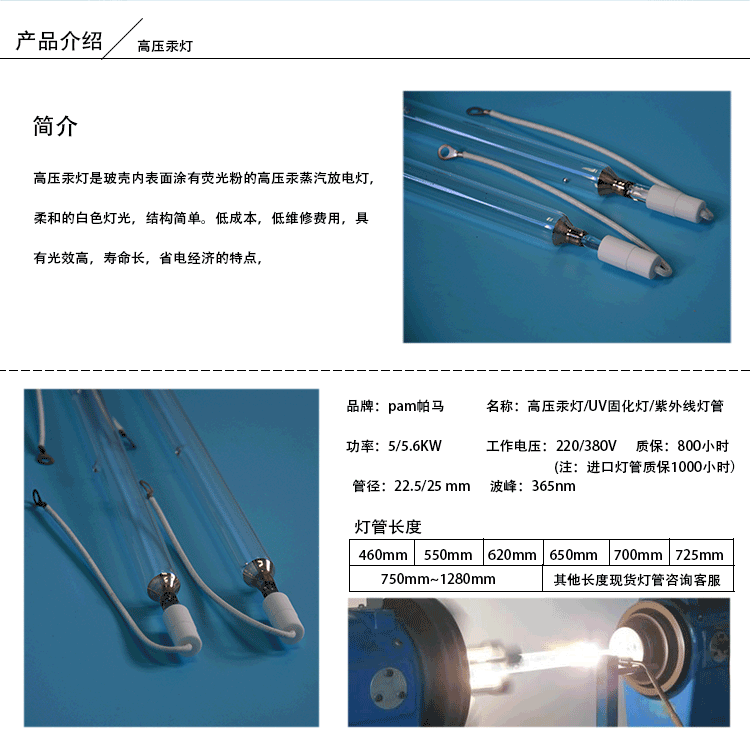 产品介绍 高压汞灯

简介

高压汞灯是玻壳内表面涂有荧光粉的高压汞蒸汽放电灯，柔和的白色灯光，结构简单。低成本，低维修费用，具有光效高，寿命长，省电经济的特点，

品牌：pam帕马 名称：高压汞灯/UV固化灯/紫外线灯管

功率：5/5.6KW 工作电压：220/380V 质保：800小时 (注：进口灯管质保1000小时)

管径：22.5/25 mm 波峰：365nm

灯管长度

| 460mm | 550mm | 620mm | 650mm | 700mm | 725mm |
|---|---|---|---|---|---|
| 750mm~1280mm | | | 其他长度现货灯管咨询客服 | | |