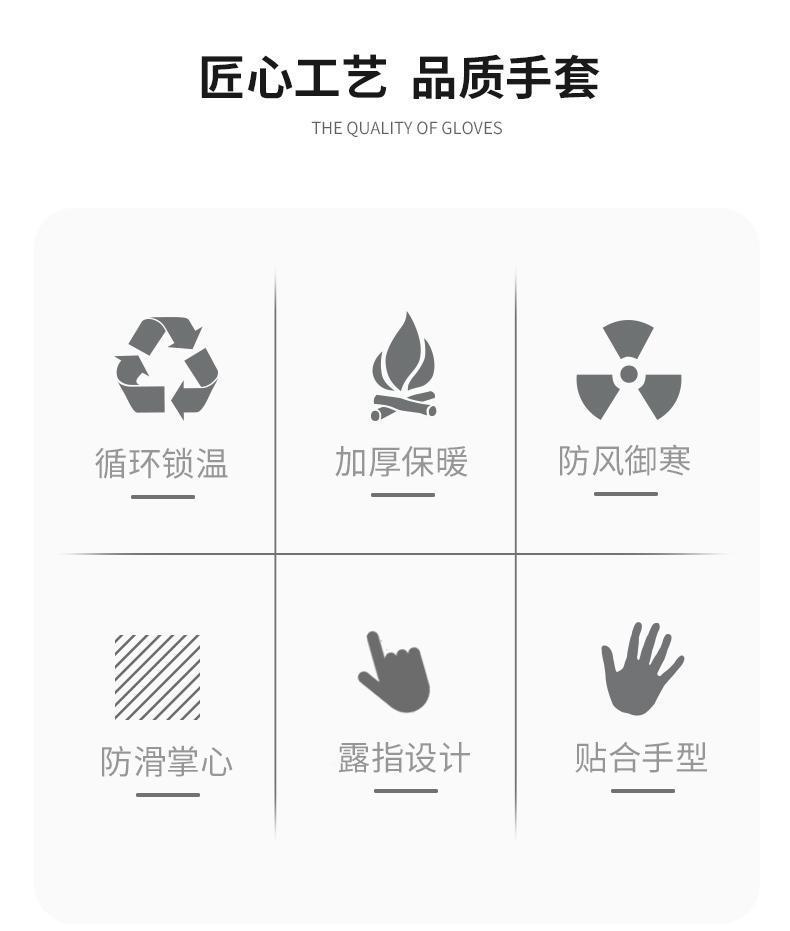 匠心工艺 品质手套

THE QUALITY OF GLOVES

循环锁温

加厚保暖

防风御寒

防滑掌心

露指设计

贴合手型