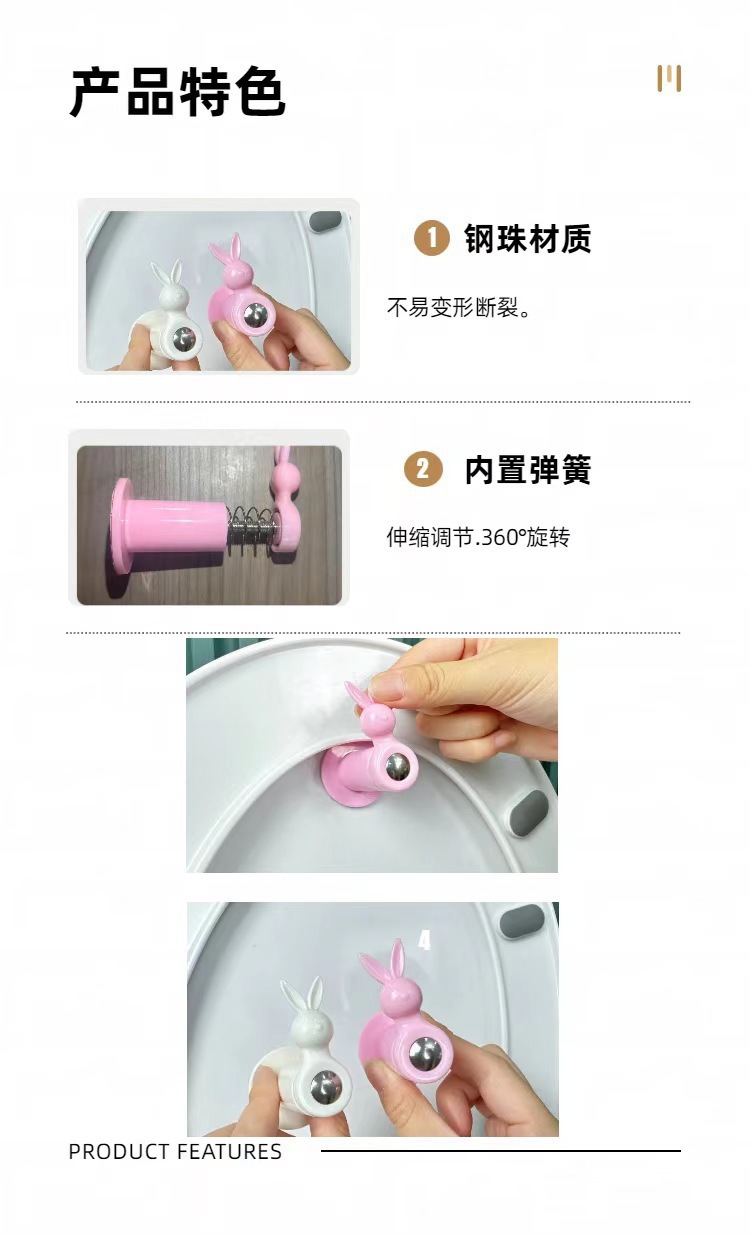 产品特色

1 钢珠材质

不易变形断裂。

2 内置弹簧

伸缩调节.360°旋转

4

PRODUCT FEATURES