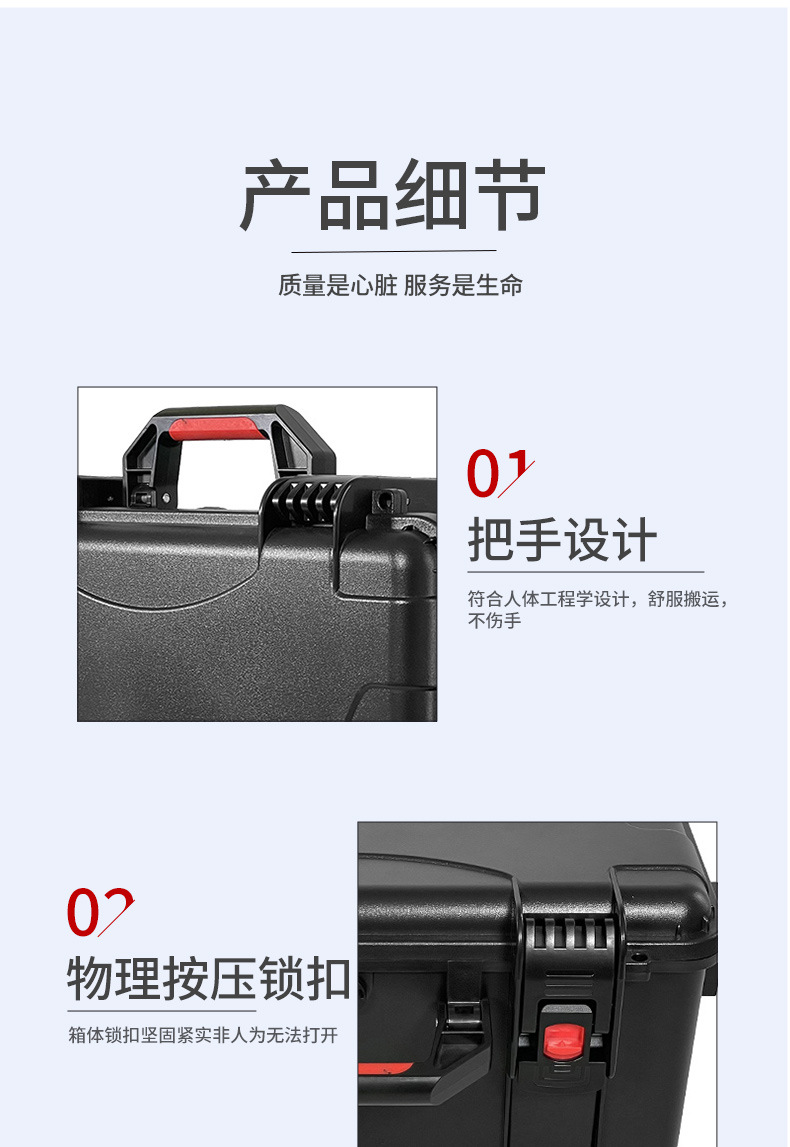 产品细节

质量是心脏 服务是生命

01

把手设计

符合人体工程学设计，舒服搬运，不伤手

02

物理按压锁扣

箱体锁扣坚固紧实非人为无法打开