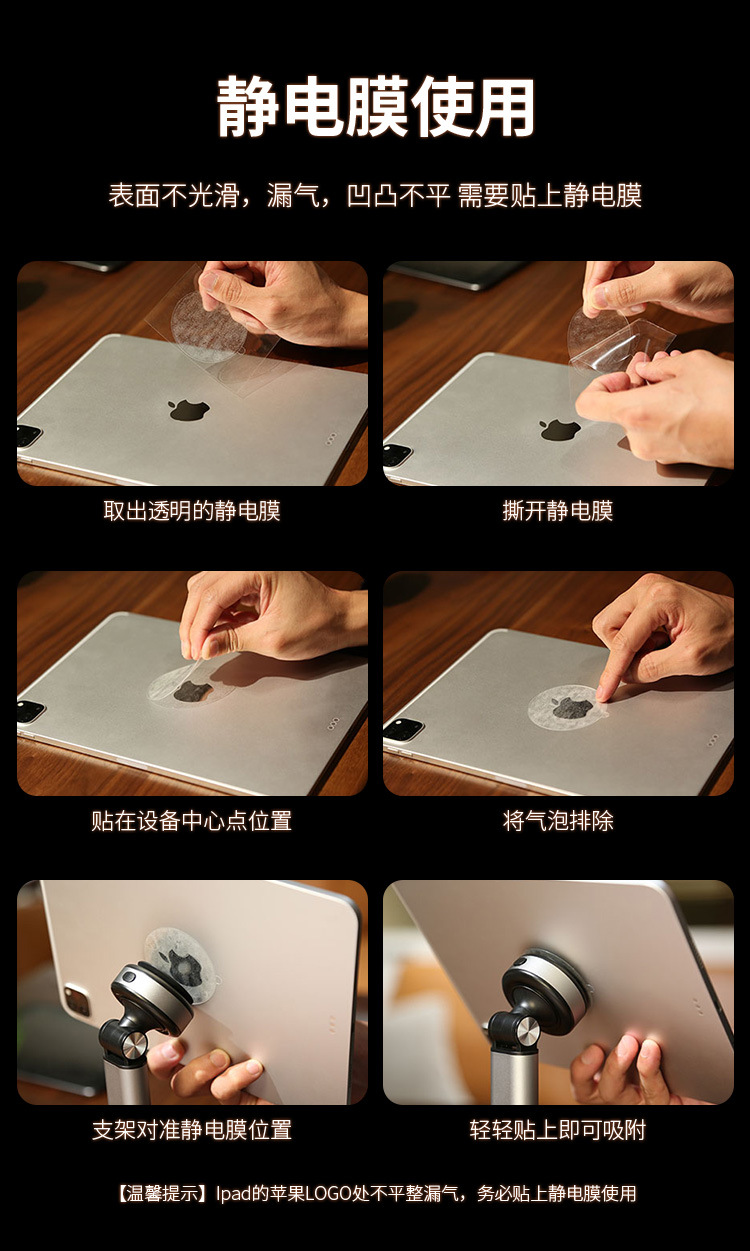 静电膜使用

表面不光滑，漏气，凹凸不平 需要贴上静电膜

取出透明的静电膜

撕开静电膜

贴在设备中心点位置

将气泡排除

支架对准静电膜位置

轻轻贴上即可吸附

【温馨提示】Ipad的苹果LOGO处不平整漏气，务必贴上静电膜使用