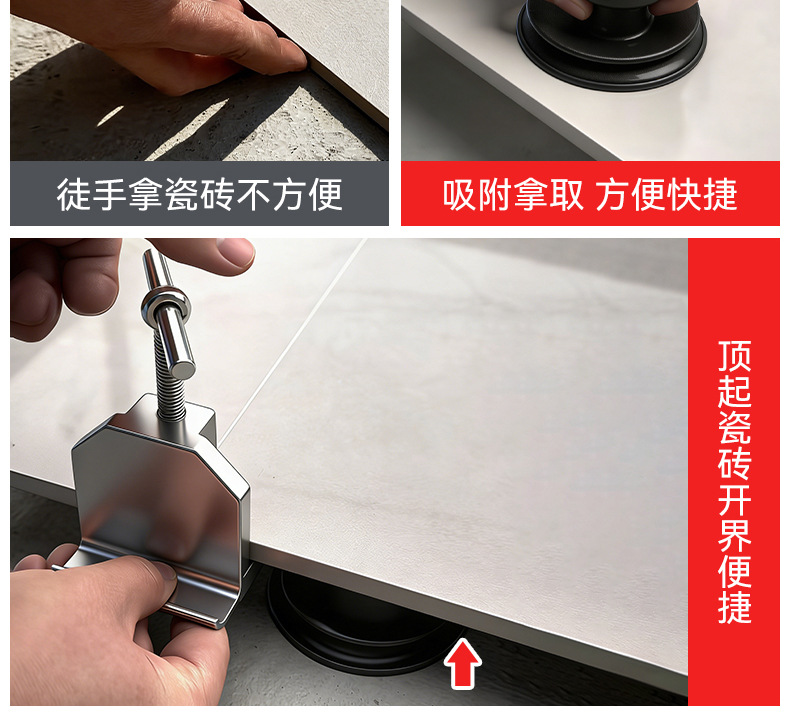 徒手拿瓷砖不方便

吸附拿取 方便快捷

顶起瓷砖开界便捷