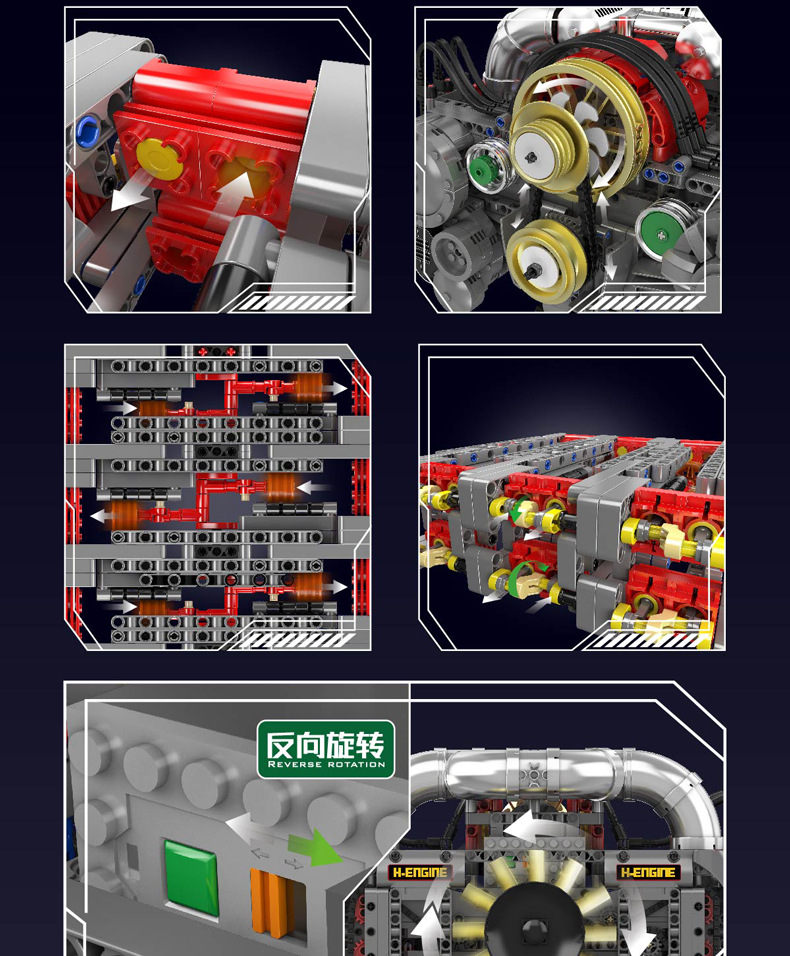 反向旋转
REVERSE ROTATION

H-ENGINE

H-ENGINE