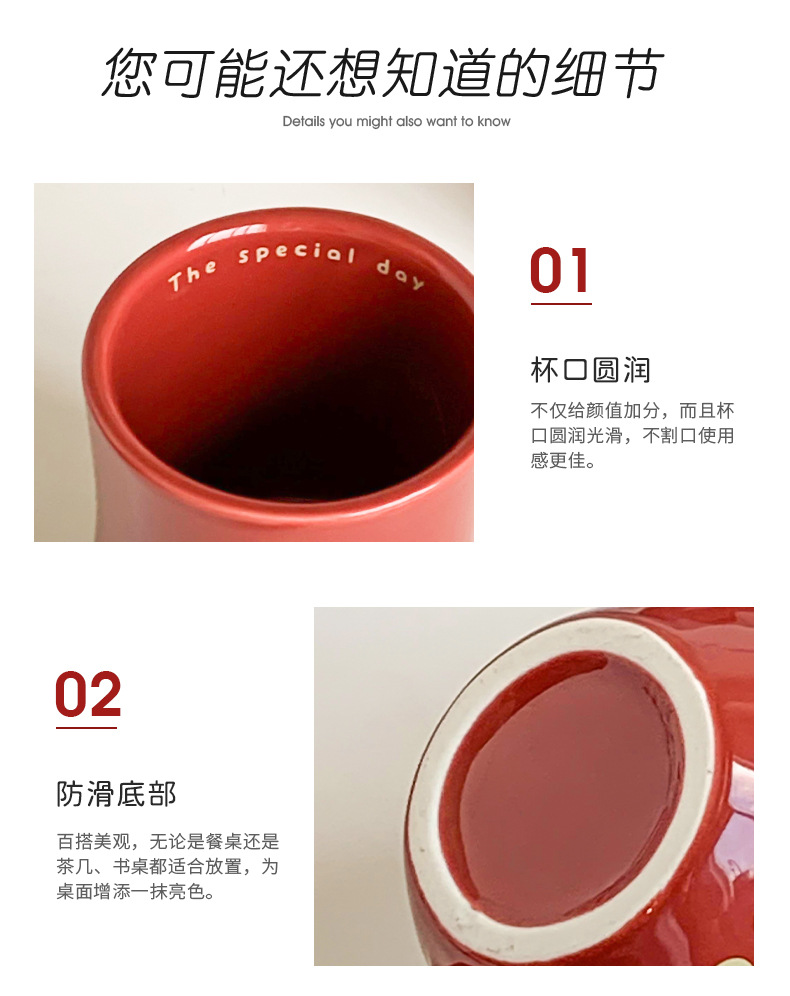 您可能还想知道的细节

Details you might also want to know

The special day

01

杯口圆润

不仅给颜值加分，而且杯口圆润光滑，不割口使用感更佳。

02

防滑底部

百搭美观，无论是餐桌还是茶几、书桌都适合放置，为桌面增添一抹亮色。