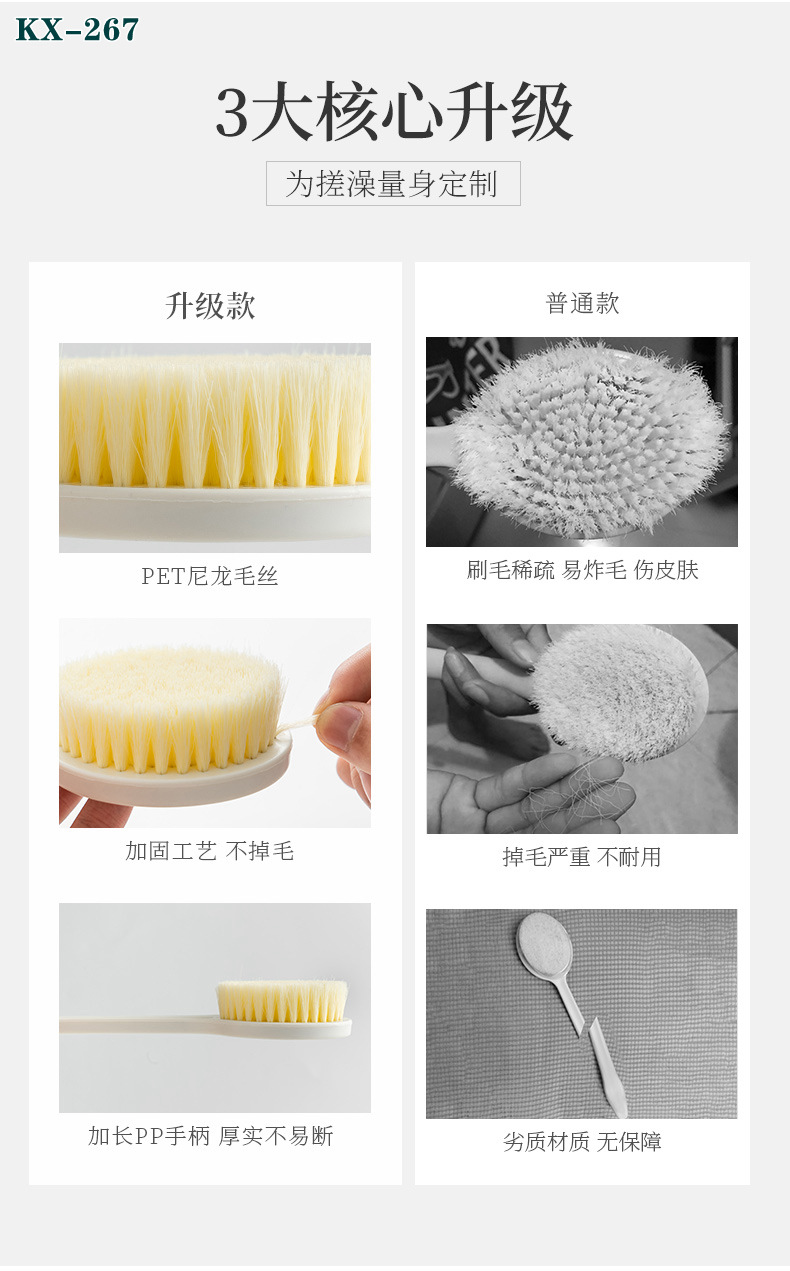 KX-267

3大核心升级

为搓澡量身定制

升级款

PET尼龙毛丝

加固工艺 不掉毛

加长PP手柄 厚实不易断

普通款

刷毛稀疏 易炸毛 伤皮肤

掉毛严重 不耐用

劣质材质 无保障