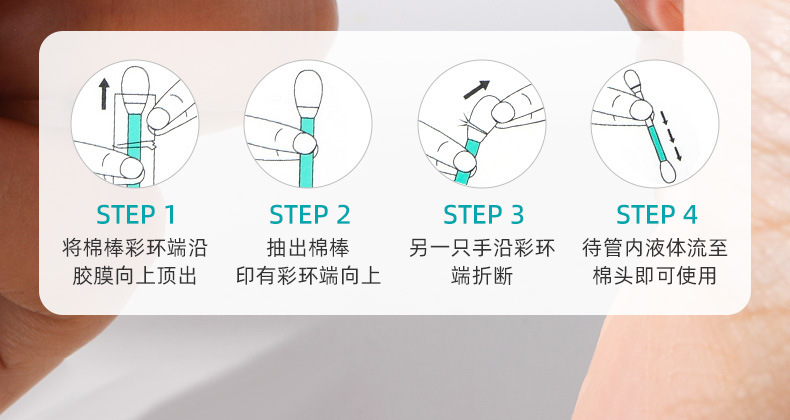 STEP 1
将棉棒彩环端沿胶膜向上顶出

STEP 2
抽出棉棒印有彩环端向上

STEP 3
另一只手沿彩环端折断

STEP 4
待管内液体流至棉头即可使用