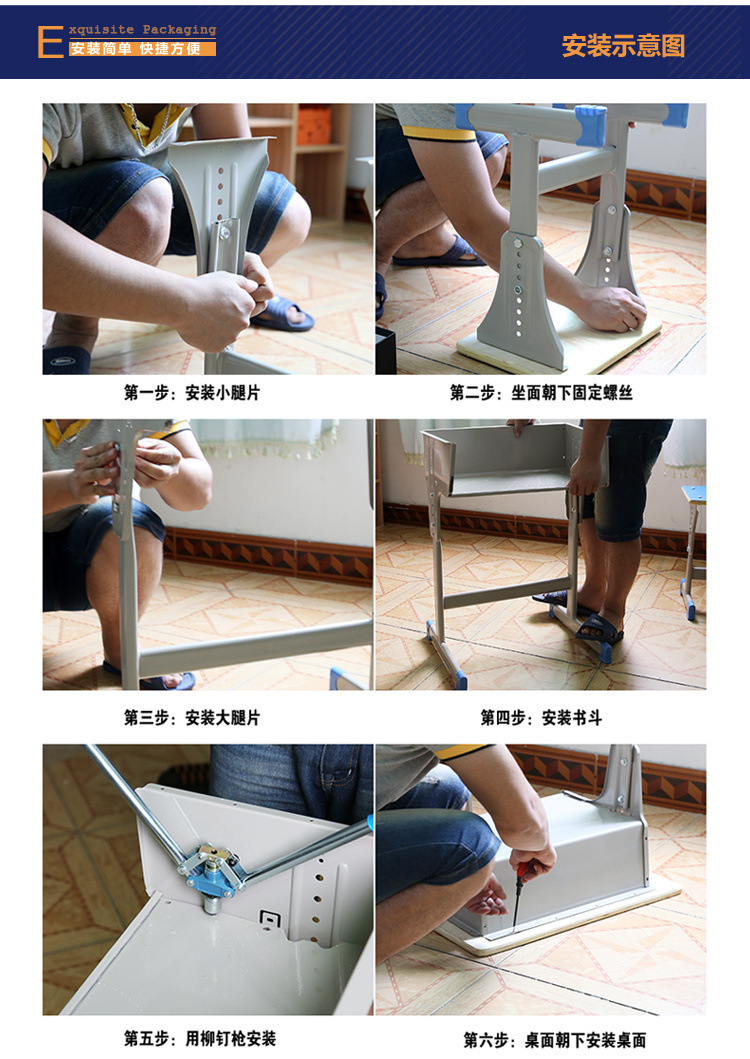 Exquisite Packaging
安装简单 快捷方便

安装示意图

第一步：安装小腿片

第二步：坐面朝下固定螺丝

第三步：安装大腿片

第四步：安装书斗

第五步：用柳钉枪安装

第六步：桌面朝下安装桌面