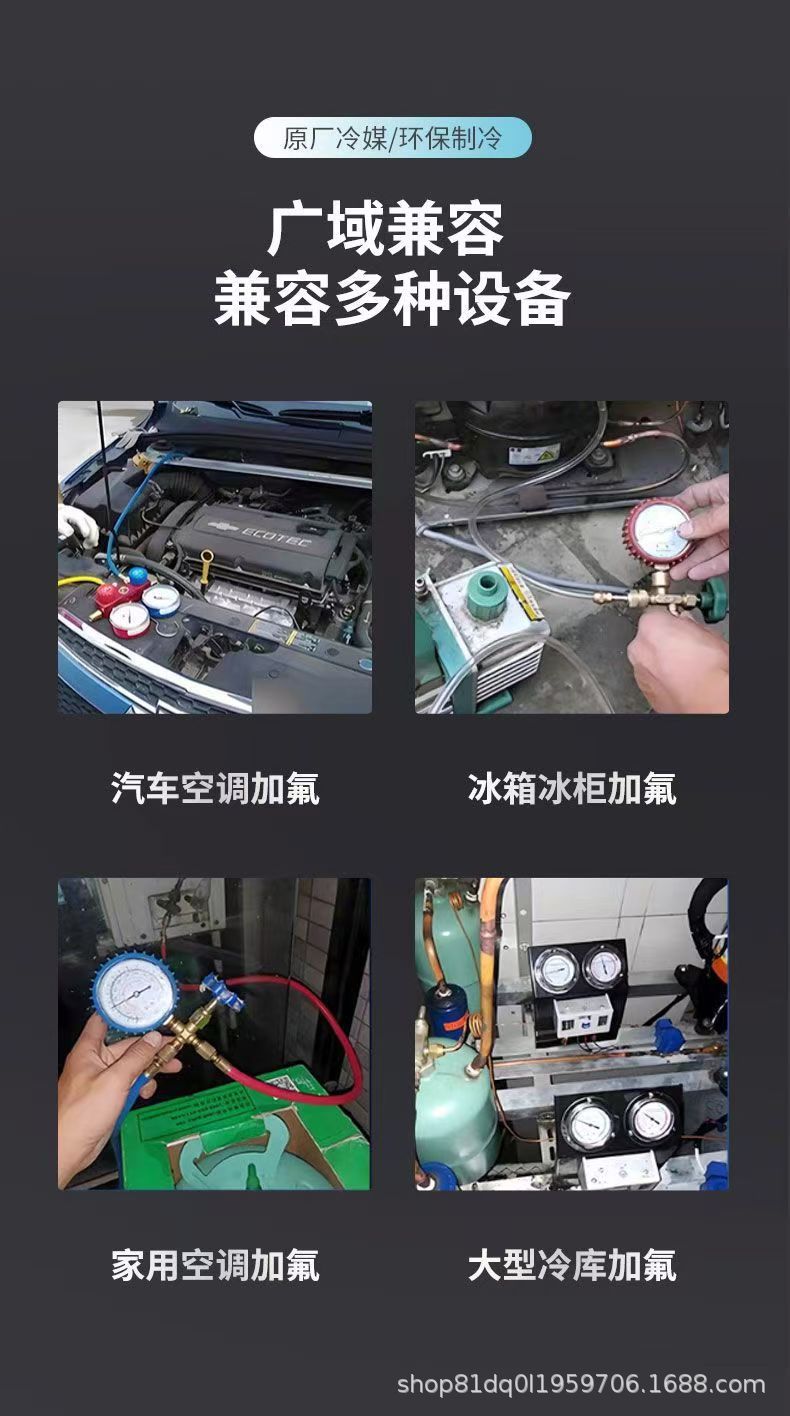 原厂冷媒/环保制冷

广域兼容
兼容多种设备

ECOTEC

汽车空调加氟

冰箱冰柜加氟

家用空调加氟

大型冷库加氟

shop81dq0l1959706.1688.com