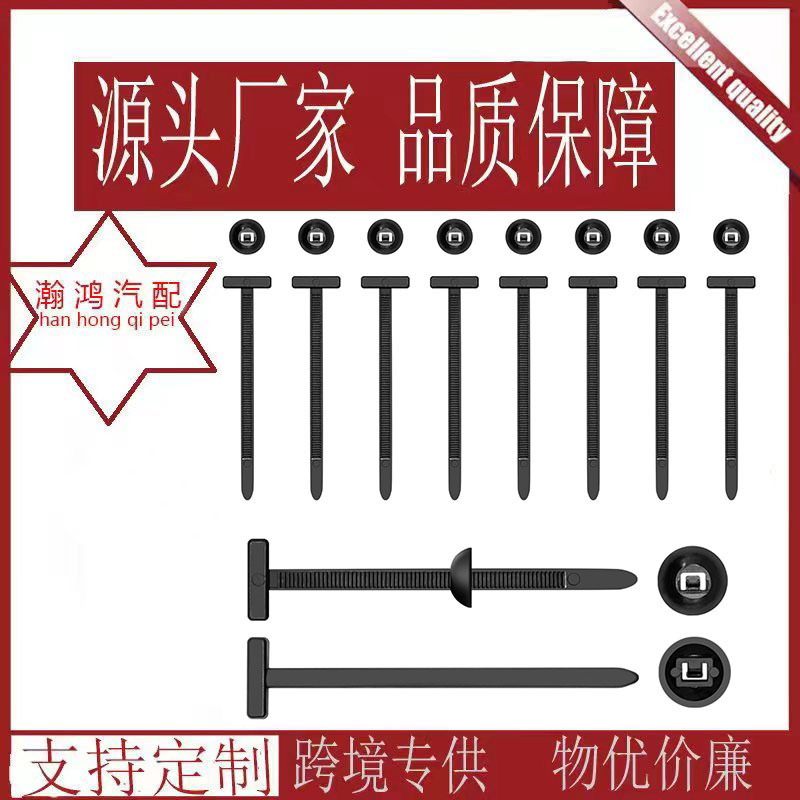 Excellent quality

源头厂家 品质保障

瀚鸿汽配
han hong qi pei

支持定制 跨境专供 物优价廉