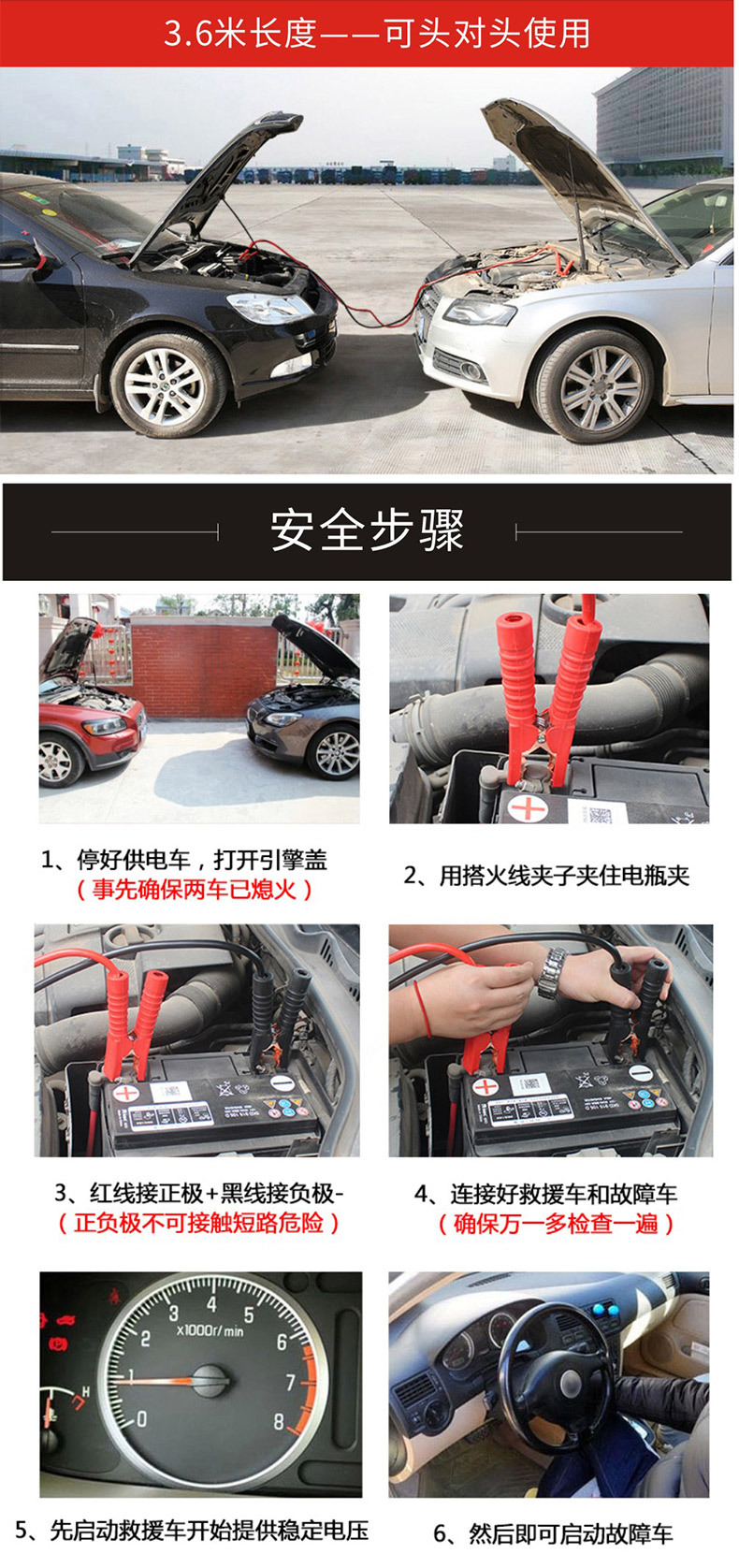 3.6米长度——可头对头使用

安全步骤

1、停好供电车，打开引擎盖
（事先确保两车已熄火）

2、用搭火线夹子夹住电瓶夹

3、红线接正极+黑线接负极-
（正负极不可接触短路危险）

4、连接好救援车和故障车
（确保万一多检查一遍）

3 4 5
2 x1000r/min 6
1 7
0 8
H

5、先启动救援车开始提供稳定电压

6、然后即可启动故障车