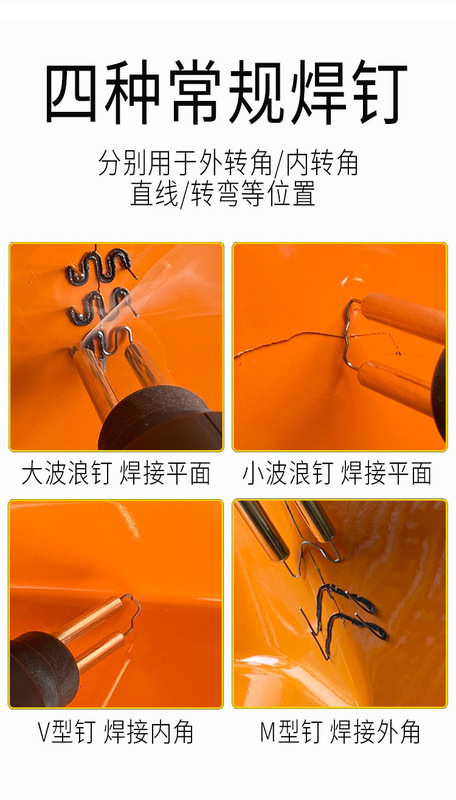 四种常规焊钉

分别用于外转角/内转角
直线/转弯等位置

大波浪钉 焊接平面

小波浪钉 焊接平面

V型钉 焊接内角

M型钉 焊接外角