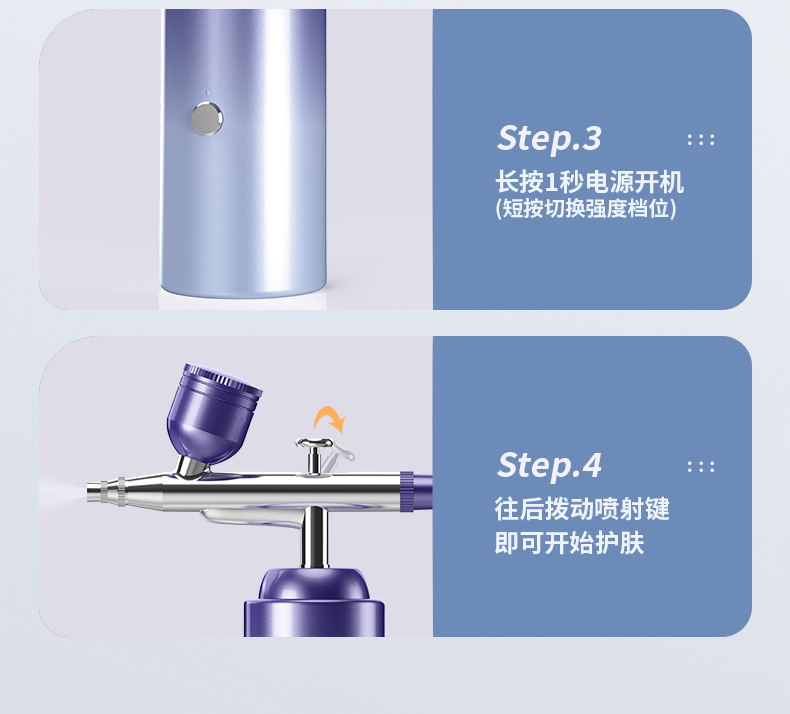 Step.3

长按1秒电源开机
(短按切换强度档位)

Step.4

往后拨动喷射键
即可开始护肤