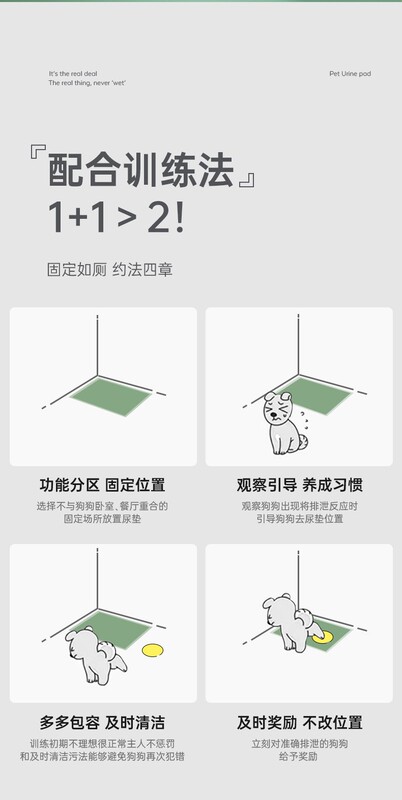 It's the real deal
The real thing, never 'wet'

Pet Urine pad

『配合训练法』
1+1 > 2!

固定如厕 约法四章

功能分区 固定位置
选择不与狗狗卧室、餐厅重合的固定场所放置尿垫

观察引导 养成习惯
观察狗狗出现将排泄反应时引导狗狗去尿垫位置

多多包容 及时清洁
训练初期不理想很正常主人不惩罚和及时清洁污法能够避免狗狗再次犯错

及时奖励 不改位置
立刻对准确排泄的狗狗给予奖励