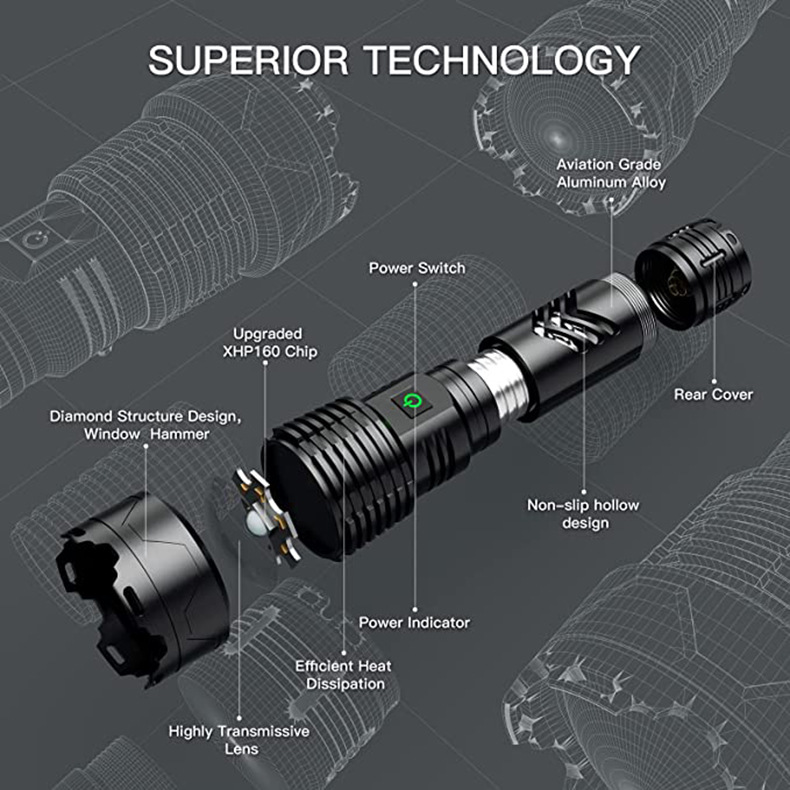 SUPERIOR TECHNOLOGY

Aviation Grade Aluminum Alloy

Power Switch

Upgraded XHP160 Chip

Diamond Structure Design, Window Hammer

Rear Cover

Non-slip hollow design

Power Indicator

Efficient Heat Dissipation

Highly Transmissive Lens