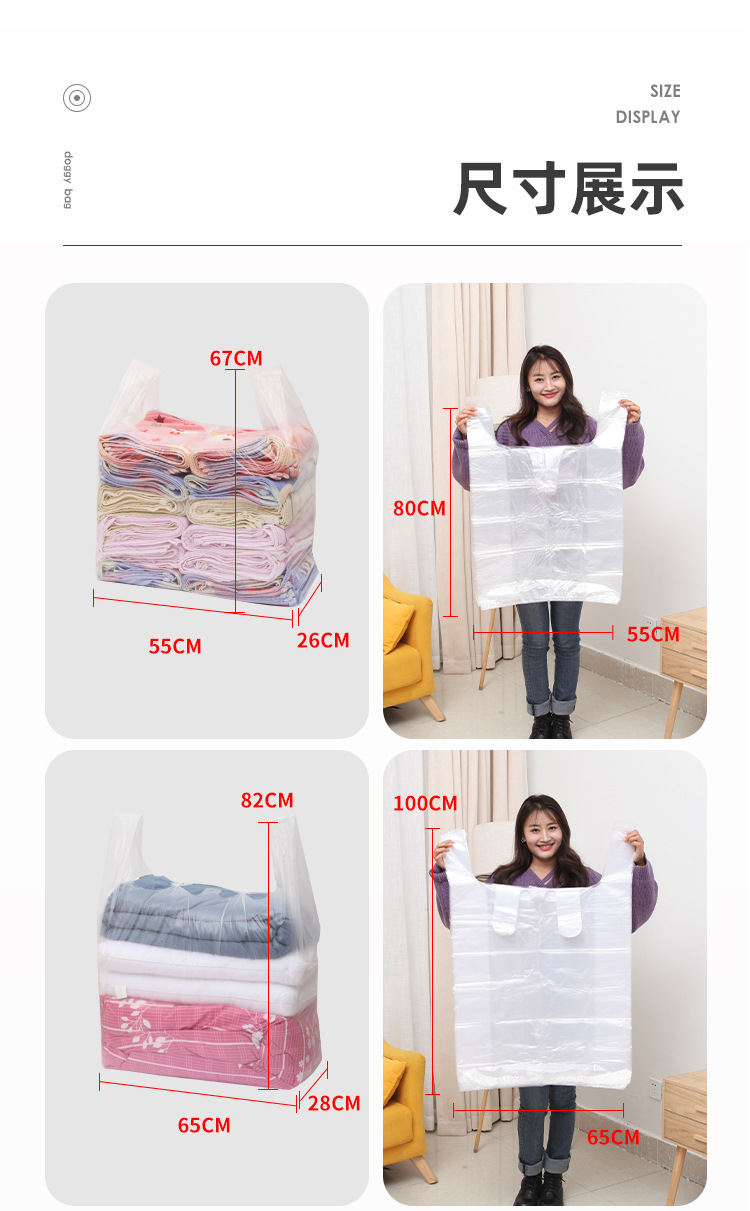 doggy bag

SIZE
DISPLAY

尺寸展示

67CM

55CM

26CM

80CM

55CM

82CM

65CM

28CM

100CM

65CM