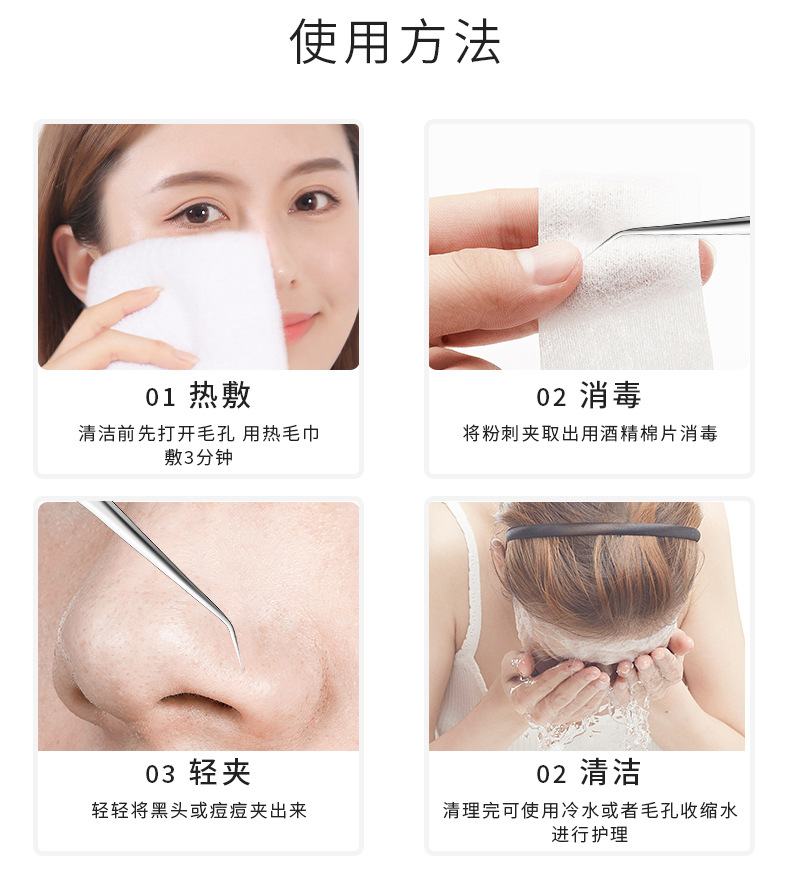 使用方法

01 热敷

清洁前先打开毛孔 用热毛巾敷3分钟

02 消毒

将粉刺夹取出用酒精棉片消毒

03 轻夹

轻轻将黑头或痘痘夹出来

02 清洁

清理完可使用冷水或者毛孔收缩水进行护理