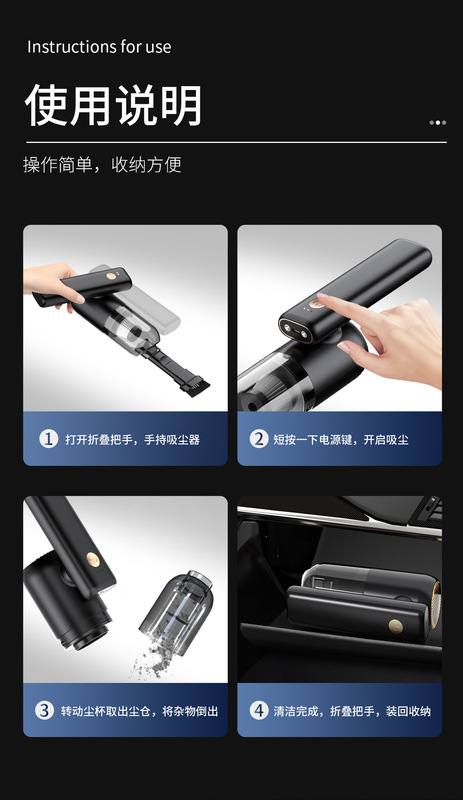 Instructions for use

使用说明

操作简单，收纳方便

1 打开折叠把手，手持吸尘器

2 短按一下电源键，开启吸尘

3 转动尘杯取出尘仓，将杂物倒出

4 清洁完成，折叠把手，装回收纳