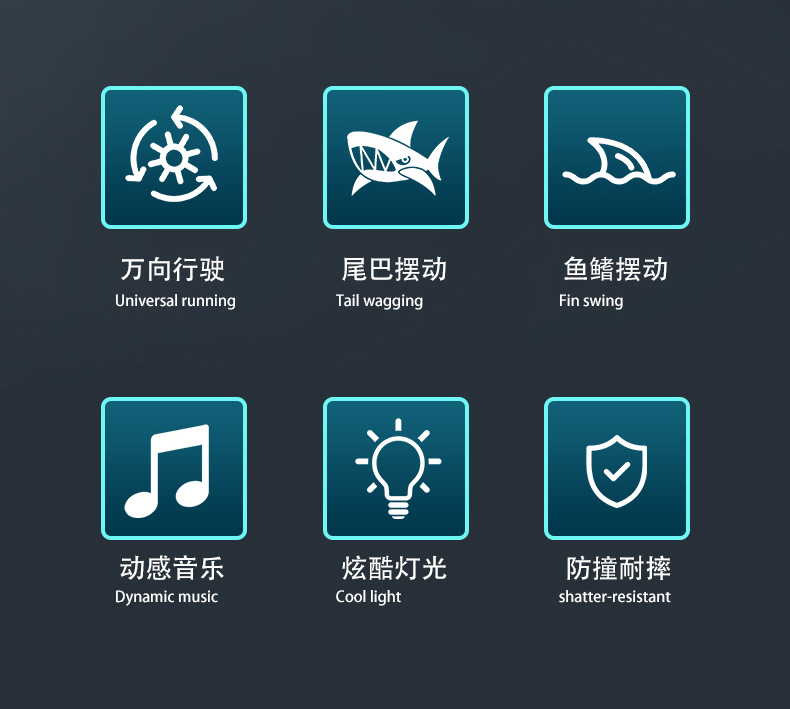 万向行驶
Universal running

尾巴摆动
Tail wagging

鱼鳍摆动
Fin swing

动感音乐
Dynamic music

炫酷灯光
Cool light

防撞耐摔
shatter-resistant