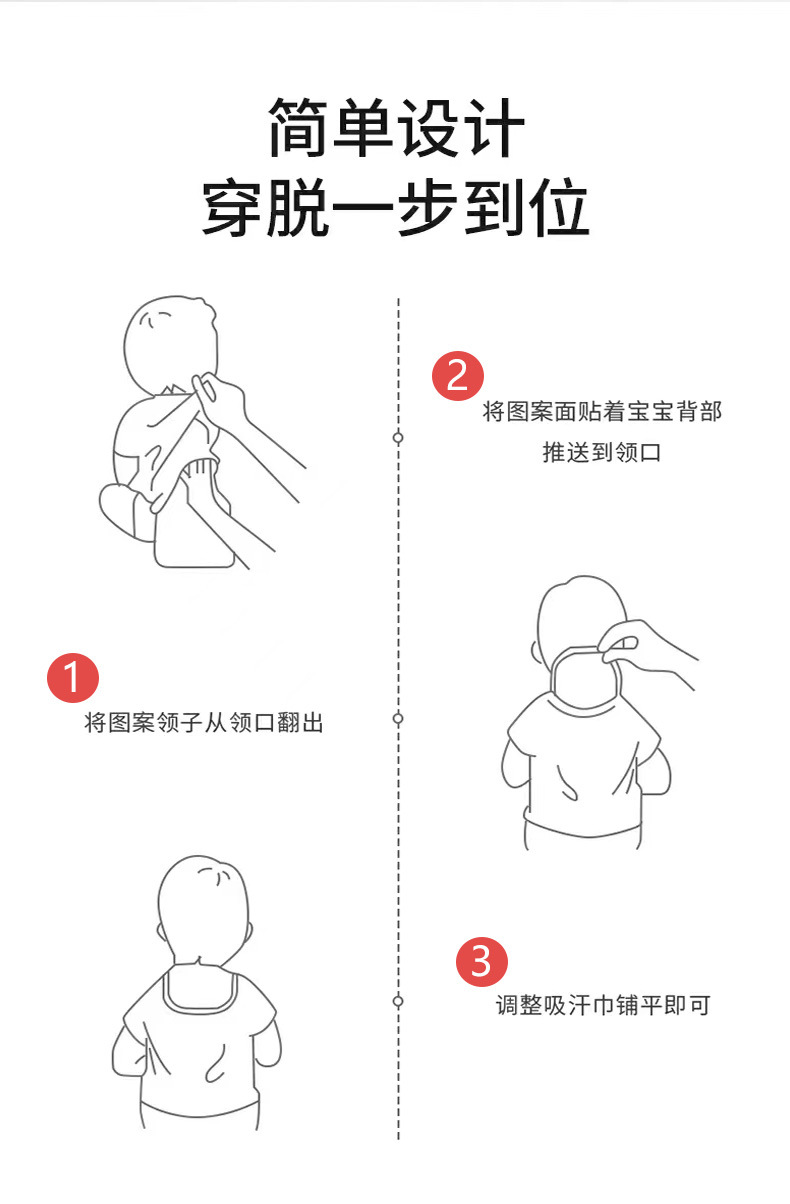 简单设计
穿脱一步到位

2
将图案面贴着宝宝背部
推送到领口

1
将图案领子从领口翻出

3
调整吸汗巾铺平即可