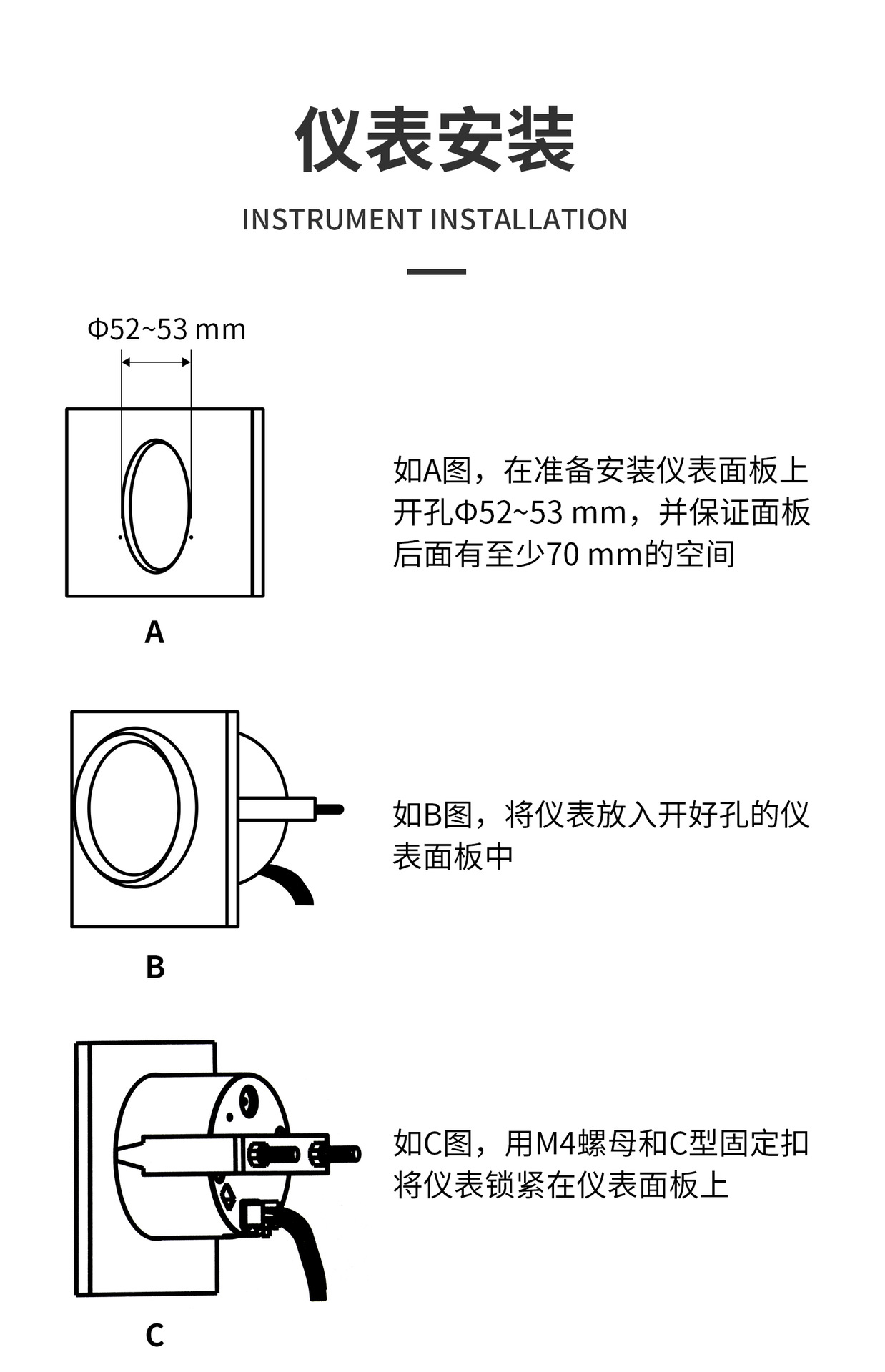 仪表安装

INSTRUMENT INSTALLATION

Φ52~53 mm

A

如A图，在准备安装仪表面板上开孔Φ52~53 mm，并保证面板后面有至少70 mm的空间

B

如B图，将仪表放入开好孔的仪表面板中

C

如C图，用M4螺母和C型固定扣将仪表锁紧在仪表面板上