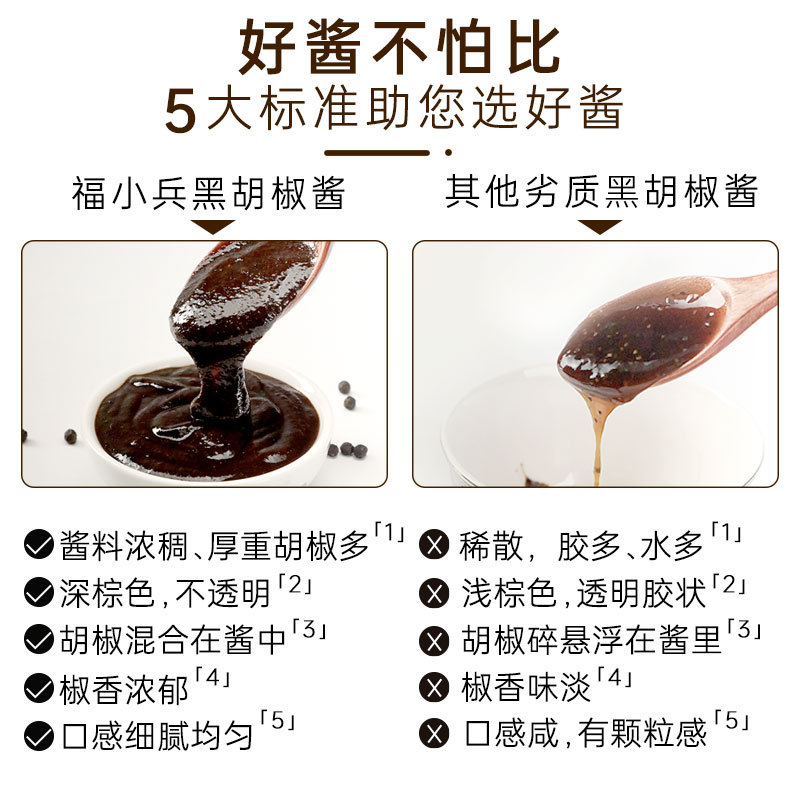 好酱不怕比

5大标准助您选好酱

福小兵黑胡椒酱

酱料浓稠、厚重胡椒多「1」
深棕色,不透明「2」
胡椒混合在酱中「3」
椒香浓郁「4」
口感细腻均匀「5」

其他劣质黑胡椒酱

稀散，胶多、水多「1」
浅棕色,透明胶状「2」
胡椒碎悬浮在酱里「3」
椒香味淡「4」
口感咸,有颗粒感「5」