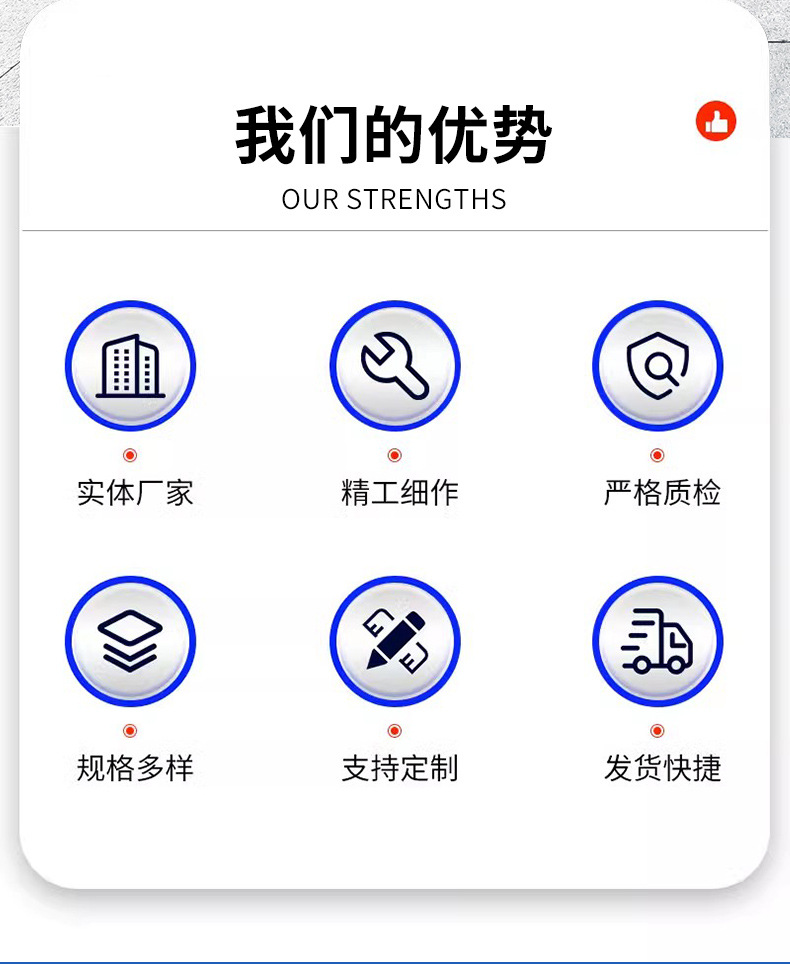 我们的优势

OUR STRENGTHS

实体厂家

精工细作

严格质检

规格多样

支持定制

发货快捷