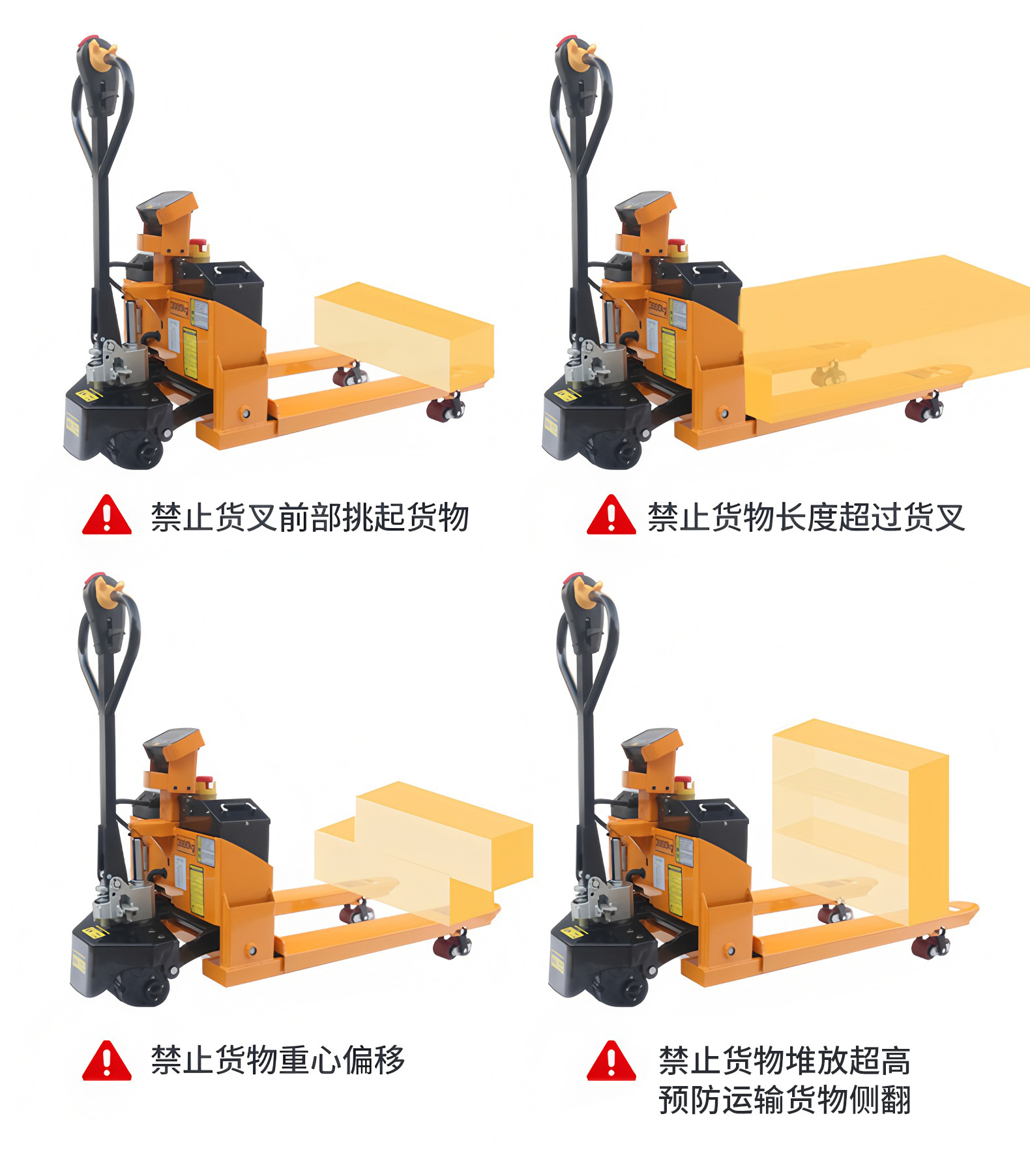 禁止货叉前部挑起货物

禁止货物长度超过货叉

禁止货物重心偏移

禁止货物堆放超高
预防运输货物侧翻