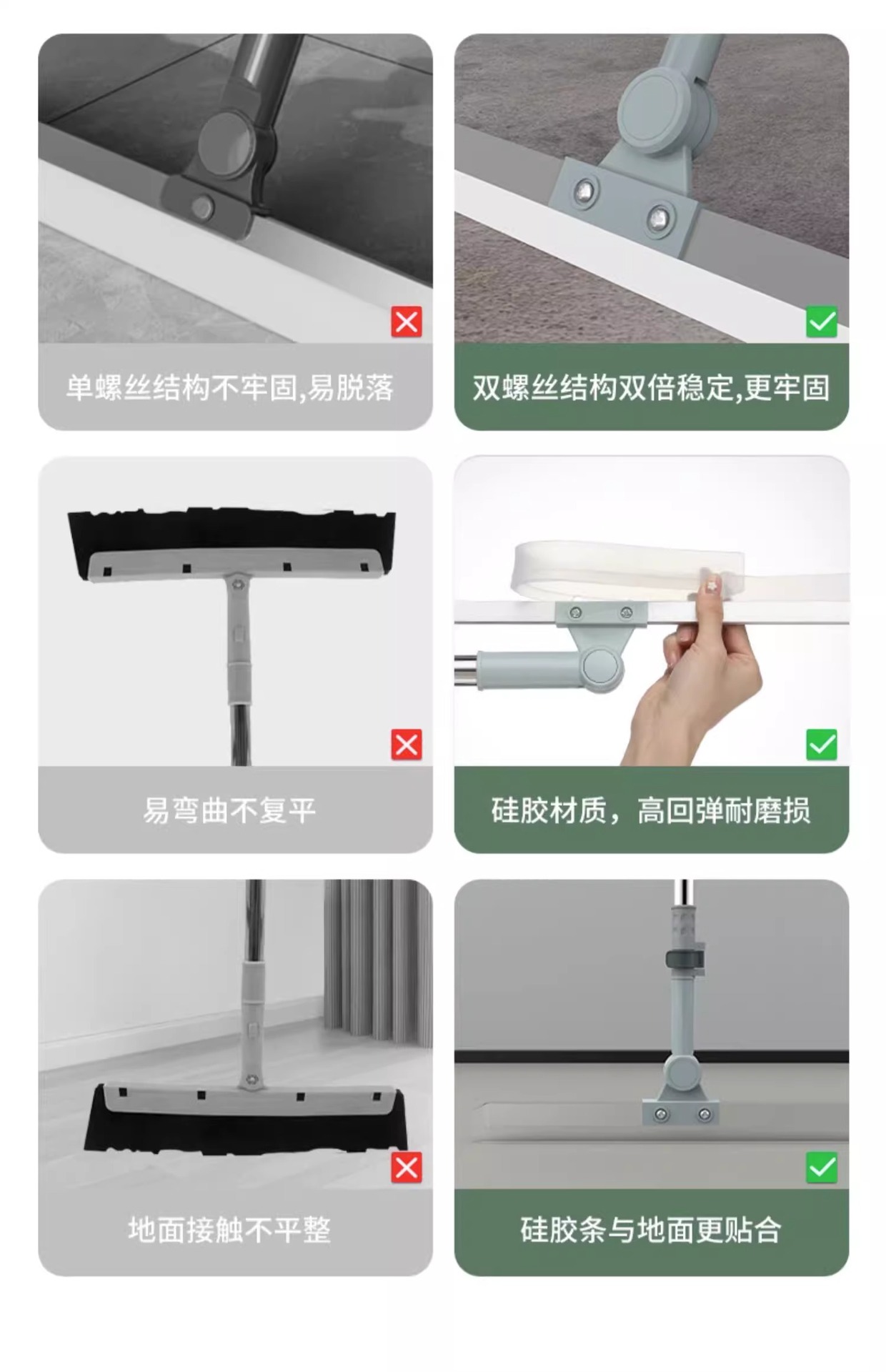 单螺丝结构不牢固,易脱落

双螺丝结构双倍稳定,更牢固

易弯曲不复平

硅胶材质，高回弹耐磨损

地面接触不平整

硅胶条与地面更贴合