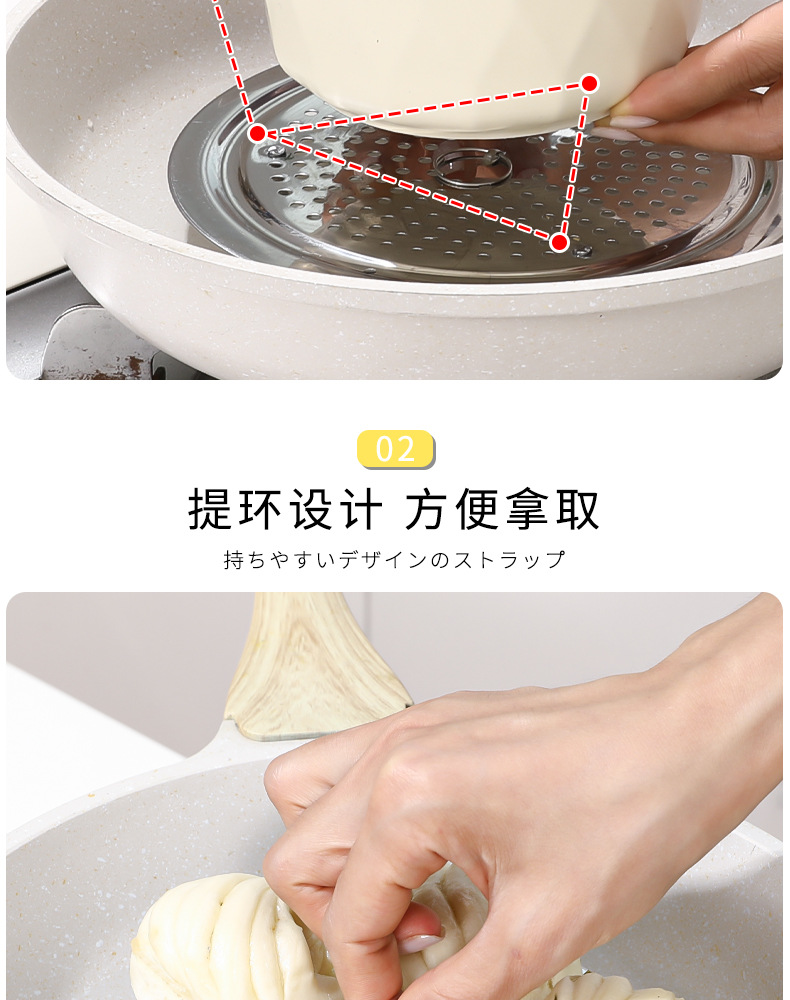 02

提环设计 方便拿取

持ちやすいデザインのストラップ