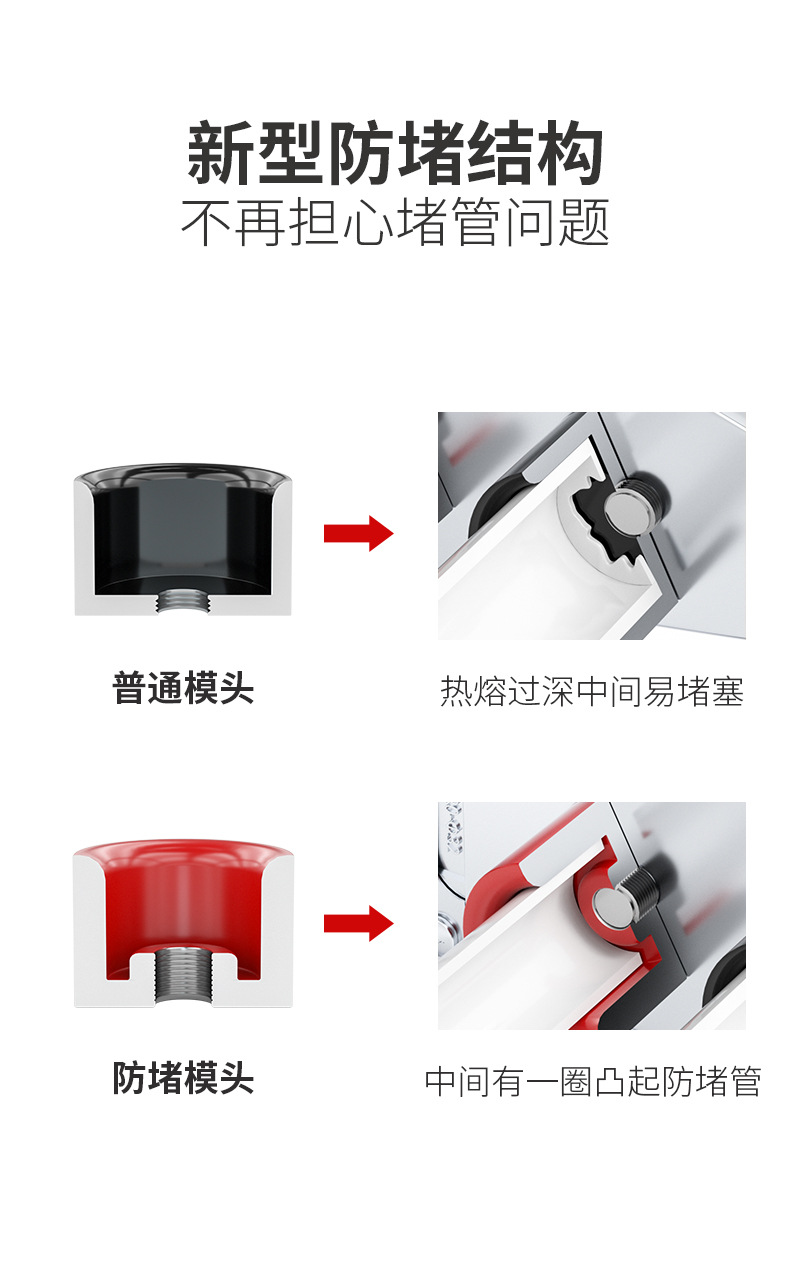 新型防堵结构
不再担心堵管问题

普通模头

热熔过深中间易堵塞

防堵模头

中间有一圈凸起防堵管