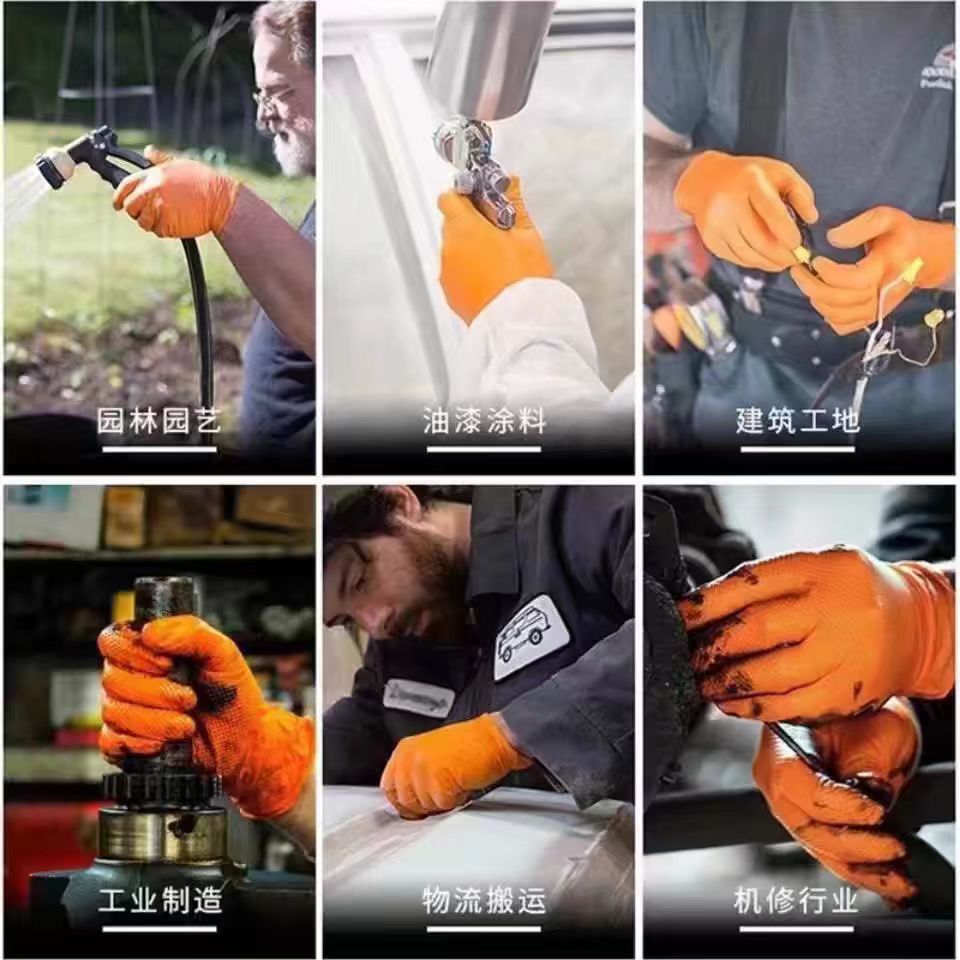 园林园艺

油漆涂料

建筑工地

工业制造

物流搬运

机修行业