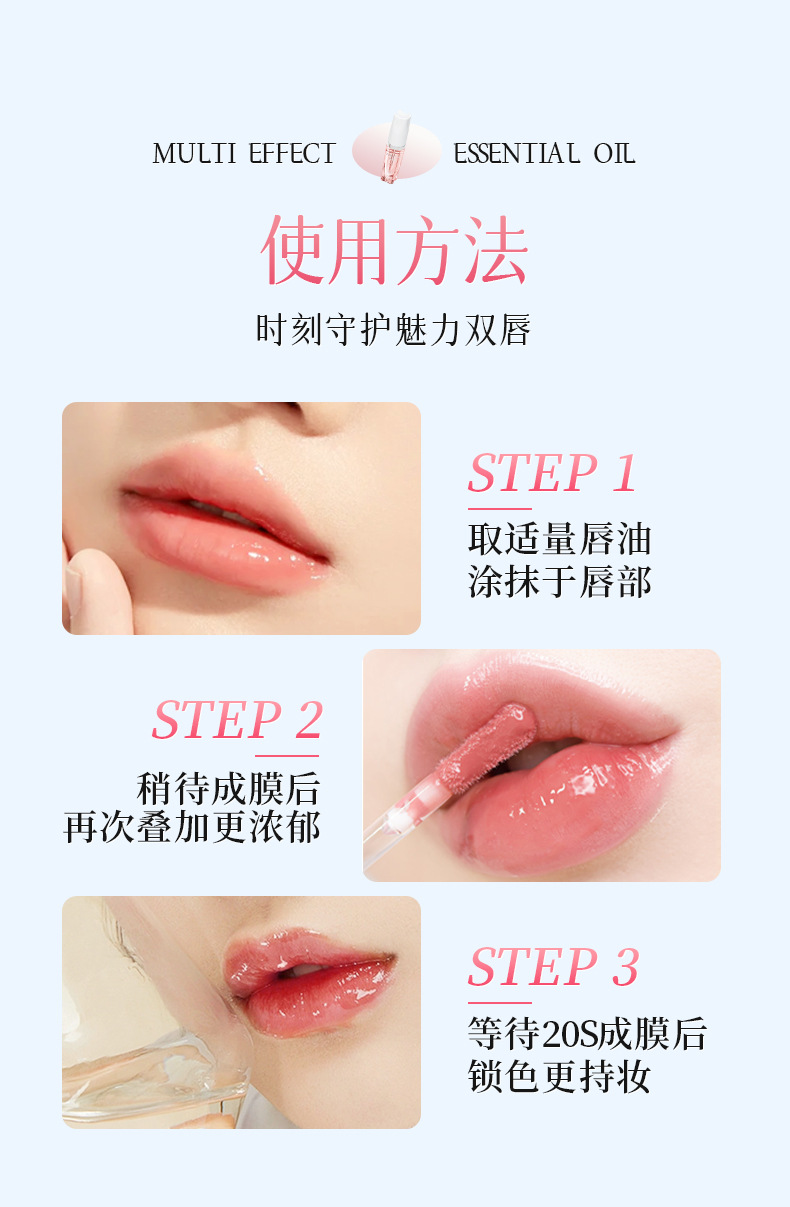 MULTI EFFECT ESSENTIAL OIL

使用方法

时刻守护魅力双唇

STEP 1

取适量唇油
涂抹于唇部

STEP 2

稍待成膜后
再次叠加更浓郁

STEP 3

等待20S成膜后
锁色更持妆