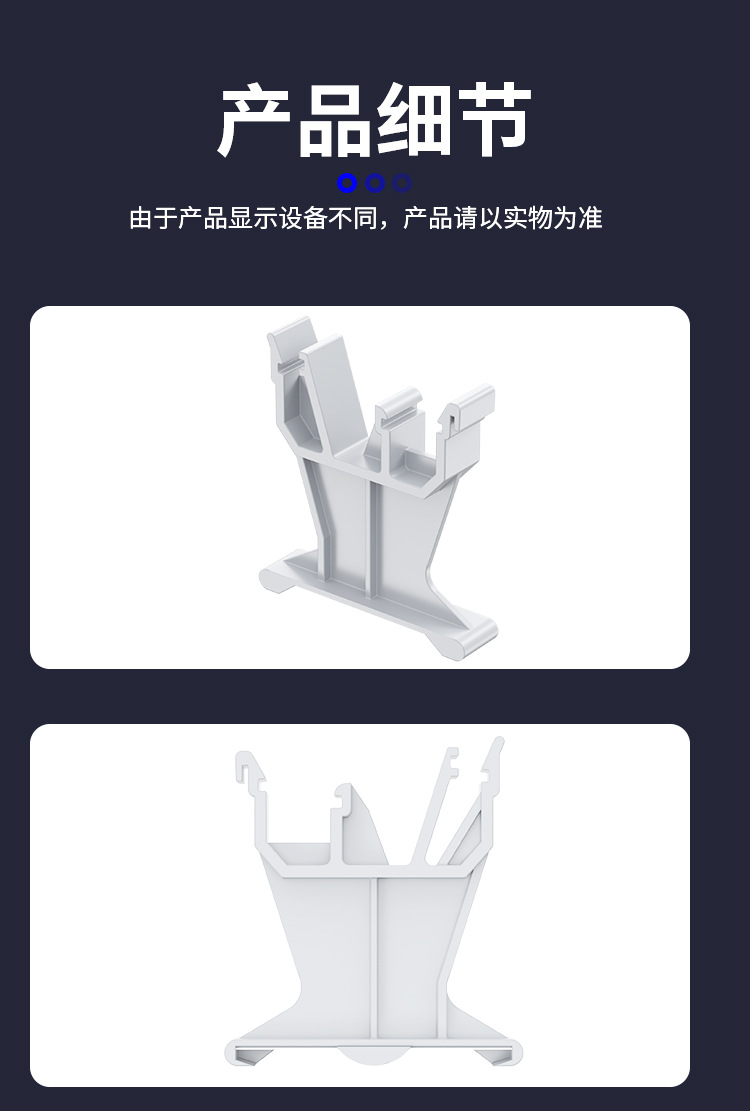 产品细节

由于产品显示设备不同，产品请以实物为准