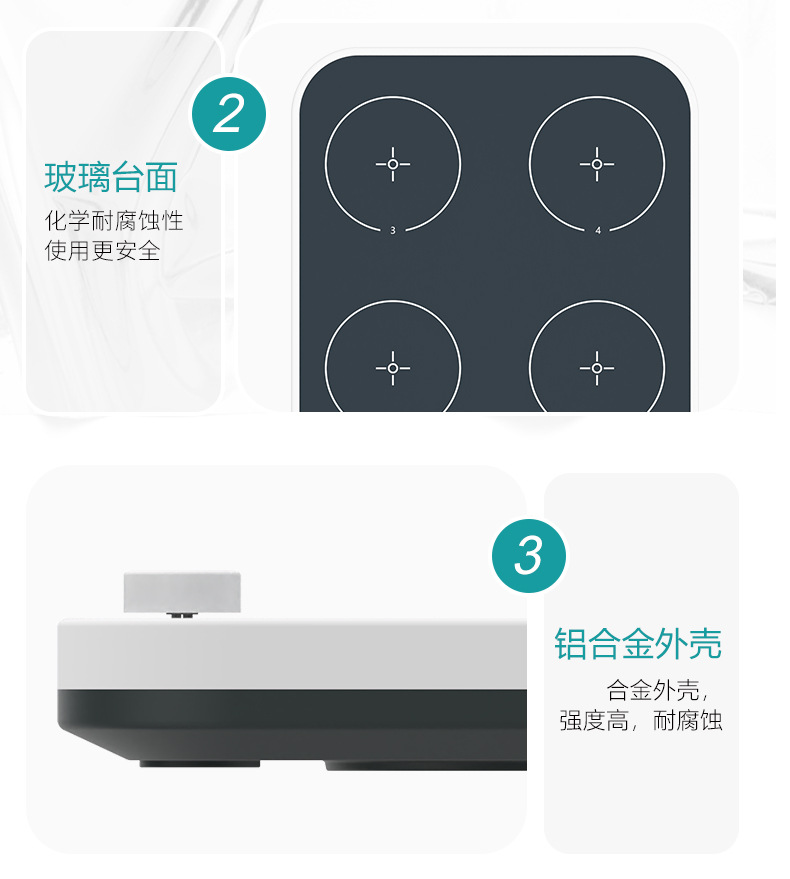 2

玻璃台面

化学耐腐蚀性
使用更安全

3

4

3

铝合金外壳

合金外壳，
强度高，耐腐蚀