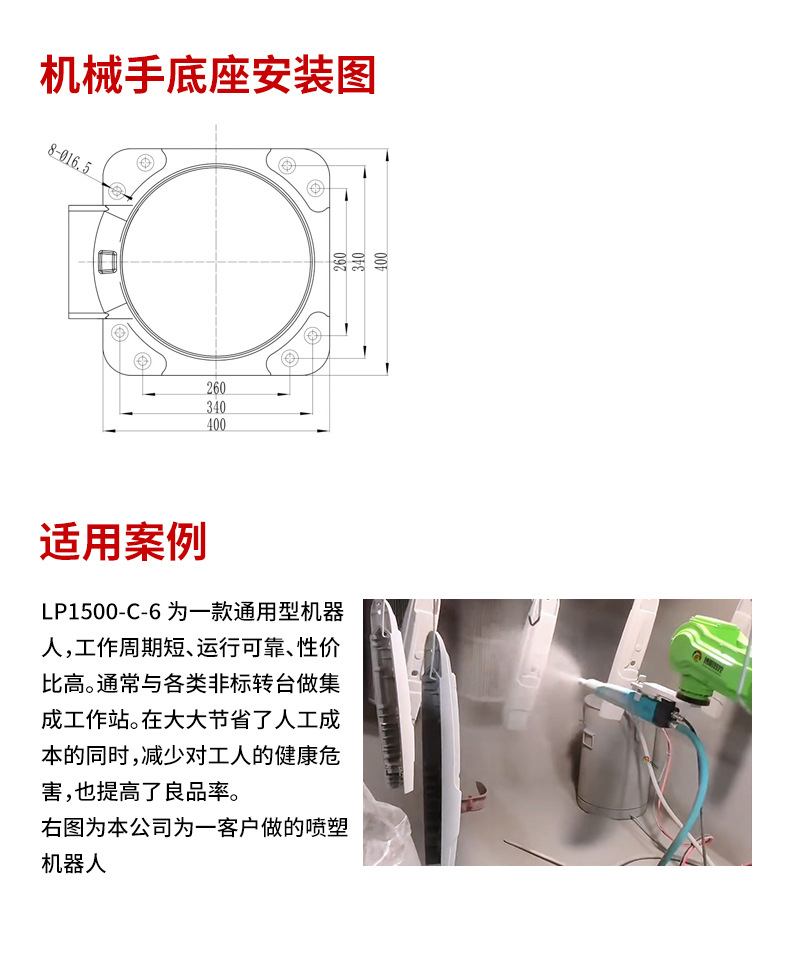 机械手底座安装图

8-Ø16.5

260

340

400

260

340

400

适用案例

LP1500-C-6 为一款通用型机器人，工作周期短、运行可靠、性价比高。通常与各类非标转台做集成工作站。在大大节省了人工成本的同时，减少对工人的健康危害，也提高了良品率。
右图为本公司为一客户做的喷塑机器人