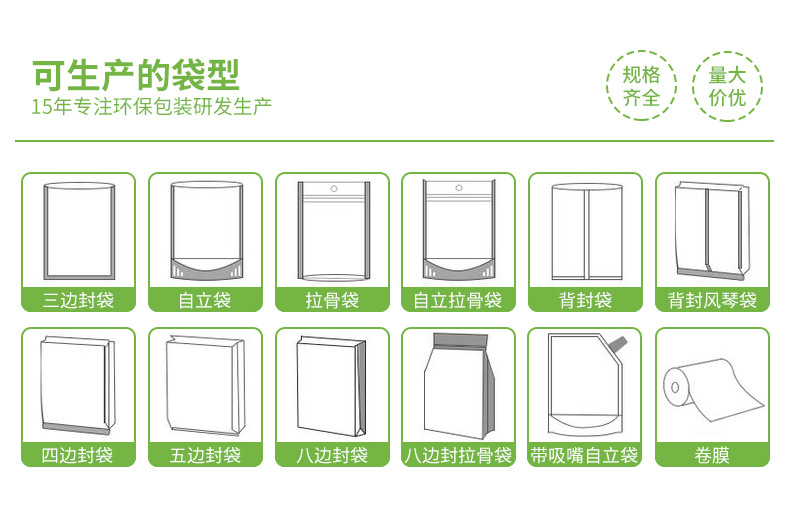 可生产的袋型
15年专注环保包装研发生产

规格齐全

量大价优

三边封袋

自立袋

拉骨袋

自立拉骨袋

背封袋

背封风琴袋

四边封袋

五边封袋

八边封袋

八边封拉骨袋

带吸嘴自立袋

卷膜