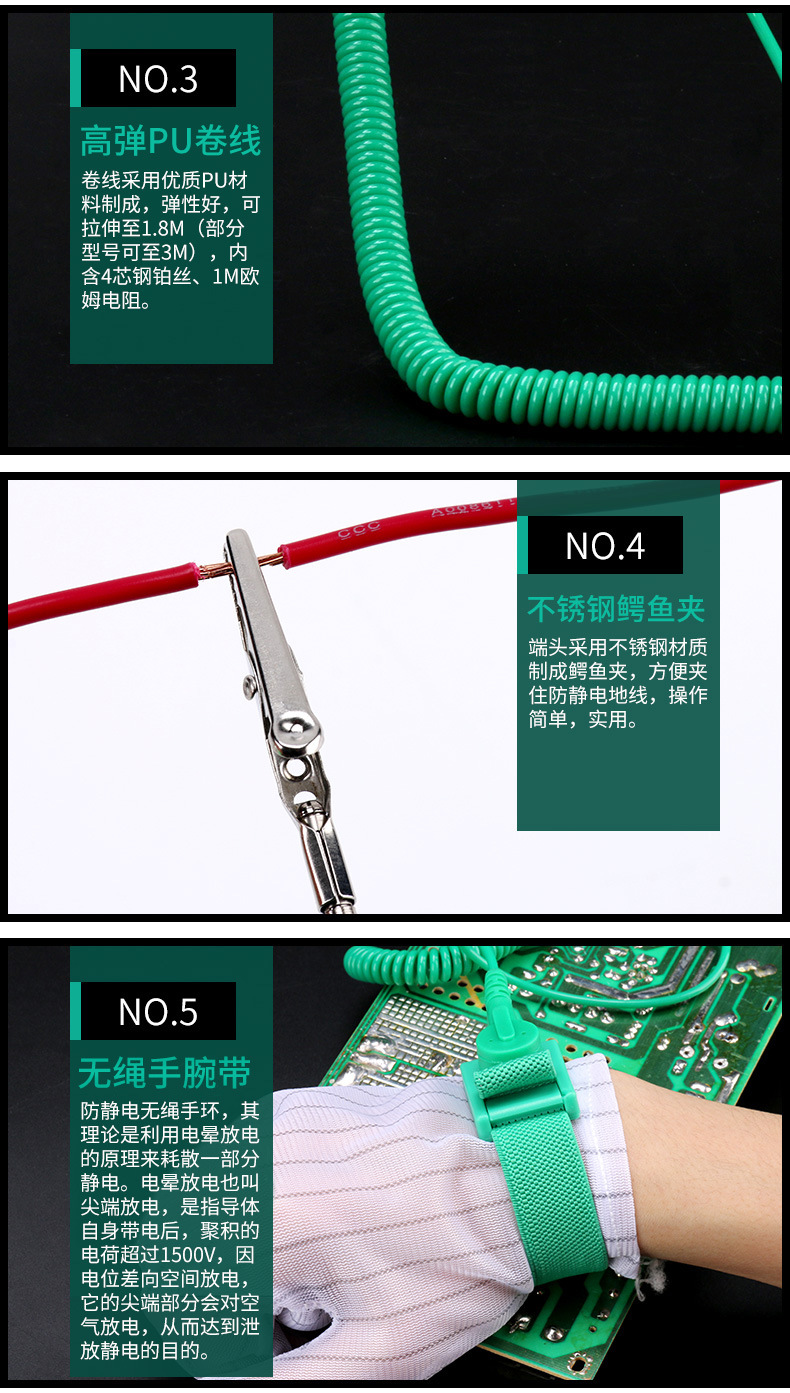 NO.3

高弹PU卷线

卷线采用优质PU材料制成，弹性好，可拉伸至1.8M（部分型号可至3M），内含4芯钢铂丝、1M欧姆电阻。

CCC

NO.4

不锈钢鳄鱼夹

端头采用不锈钢材质制成鳄鱼夹，方便夹住防静电地线，操作简单，实用。

NO.5

无绳手腕带

防静电无绳手环，其理论是利用电晕放电的原理来耗散一部分静电。电晕放电也叫尖端放电，是指导体自身带电后，聚积的电荷超过1500V，因电位差向空间放电，它的尖端部分会对空气放电，从而达到泄放静电的目的。