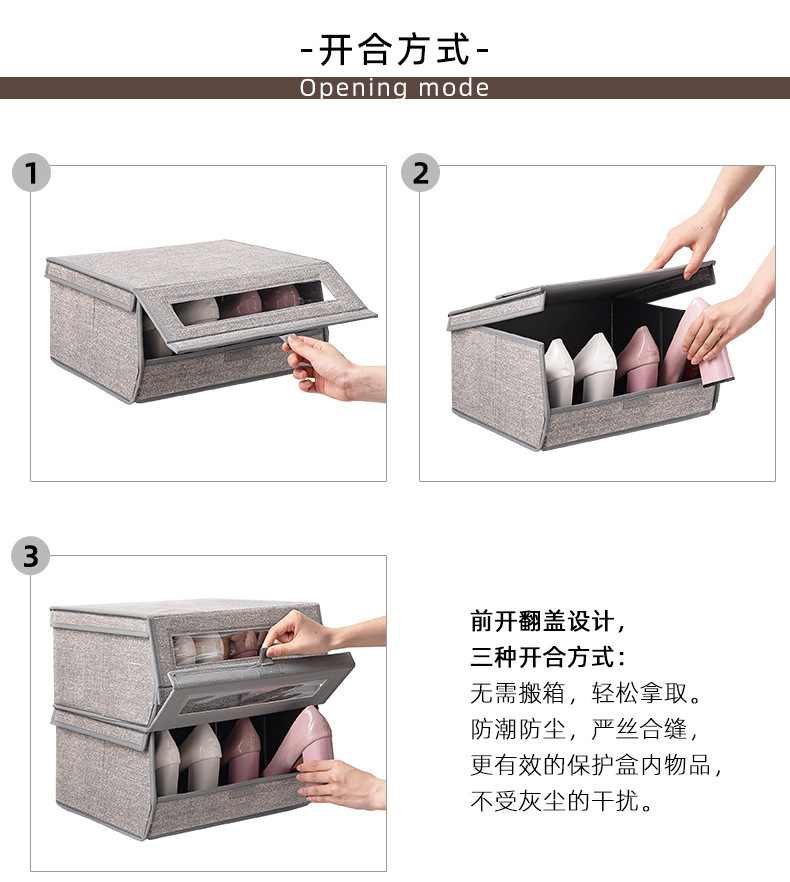 -开合方式-

Opening mode

1

2

3

前开翻盖设计，
三种开合方式：
无需搬箱，轻松拿取。
防潮防尘，严丝合缝，
更有效的保护盒内物品，
不受灰尘的干扰。