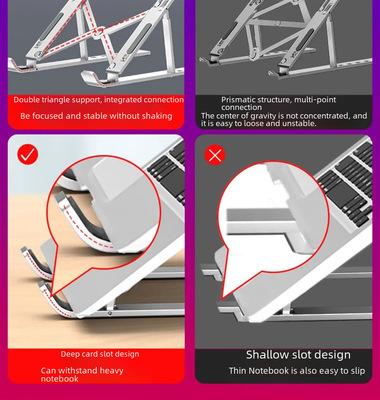 Double triangle support, integrated connection

Be focused and stable without shaking

Prismatic structure, multi-point connection

The center of gravity is not concentrated, and it is easy to loose and unstable.

Deep card slot design

Can withstand heavy notebook

Shallow slot design

Thin Notebook is also easy to slip