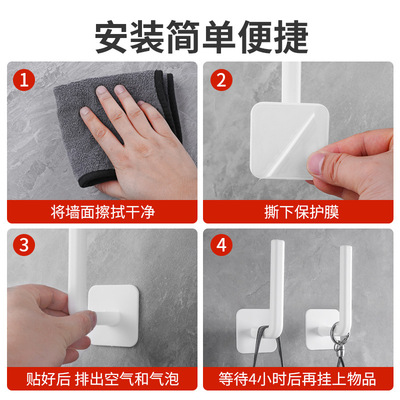 安装简单便捷

1
将墙面擦拭干净

2
撕下保护膜

3
贴好后 排出空气和气泡

4
等待4小时后再挂上物品