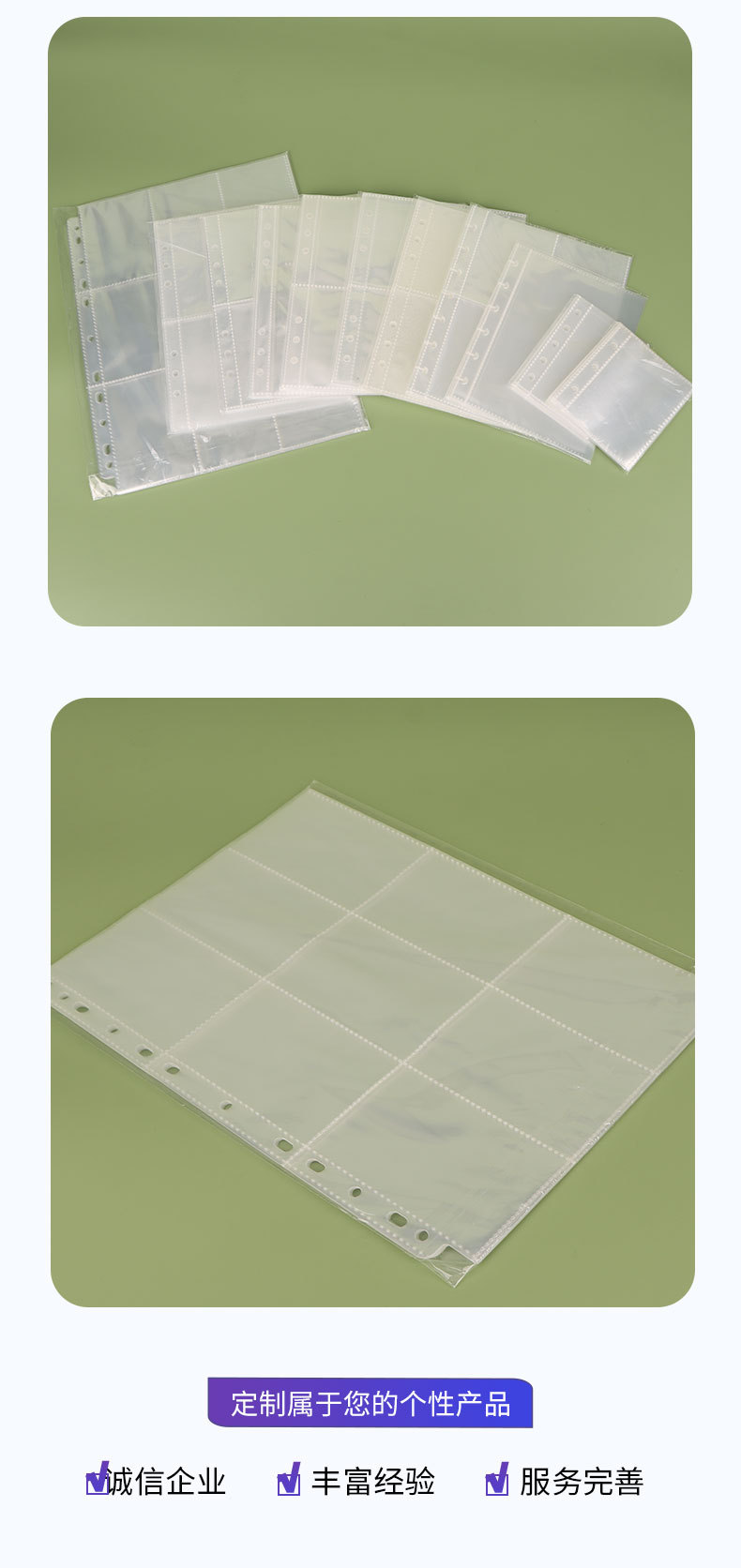 定制属于您的个性产品

诚信企业

丰富经验

服务完善